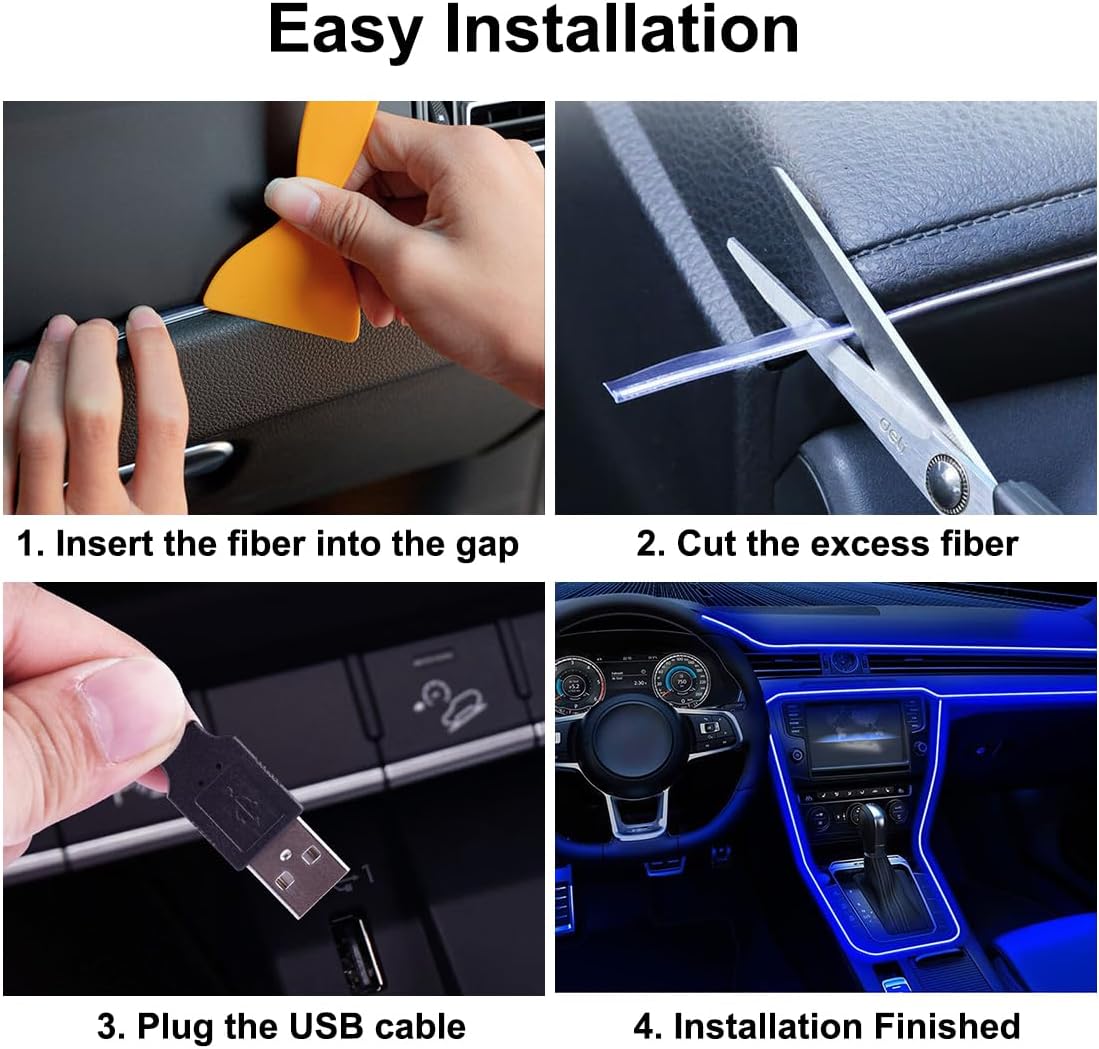 Easy Installation

1. Insert the fiber into the gap

2. Cut the excess fiber

3. Plug the USB cable

4. Installation Finished