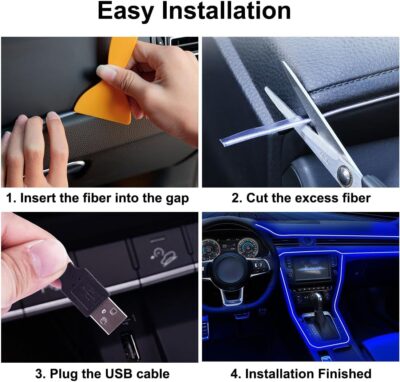 Easy Installation

1. Insert the fiber into the gap

2. Cut the excess fiber

3. Plug the USB cable

4. Installation Finished