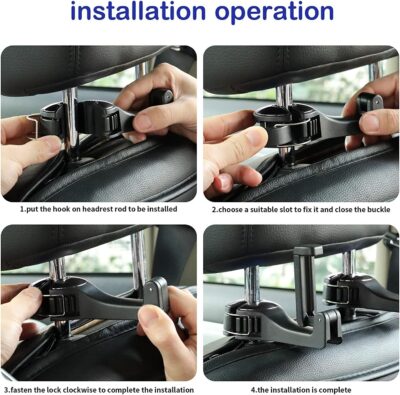 installation operation

1.put the hook on headrest rod to be installed

2.choose a suitable slot to fix it and close the buckle

3.fasten the lock clockwise to complete the installation

4.the installation is complete