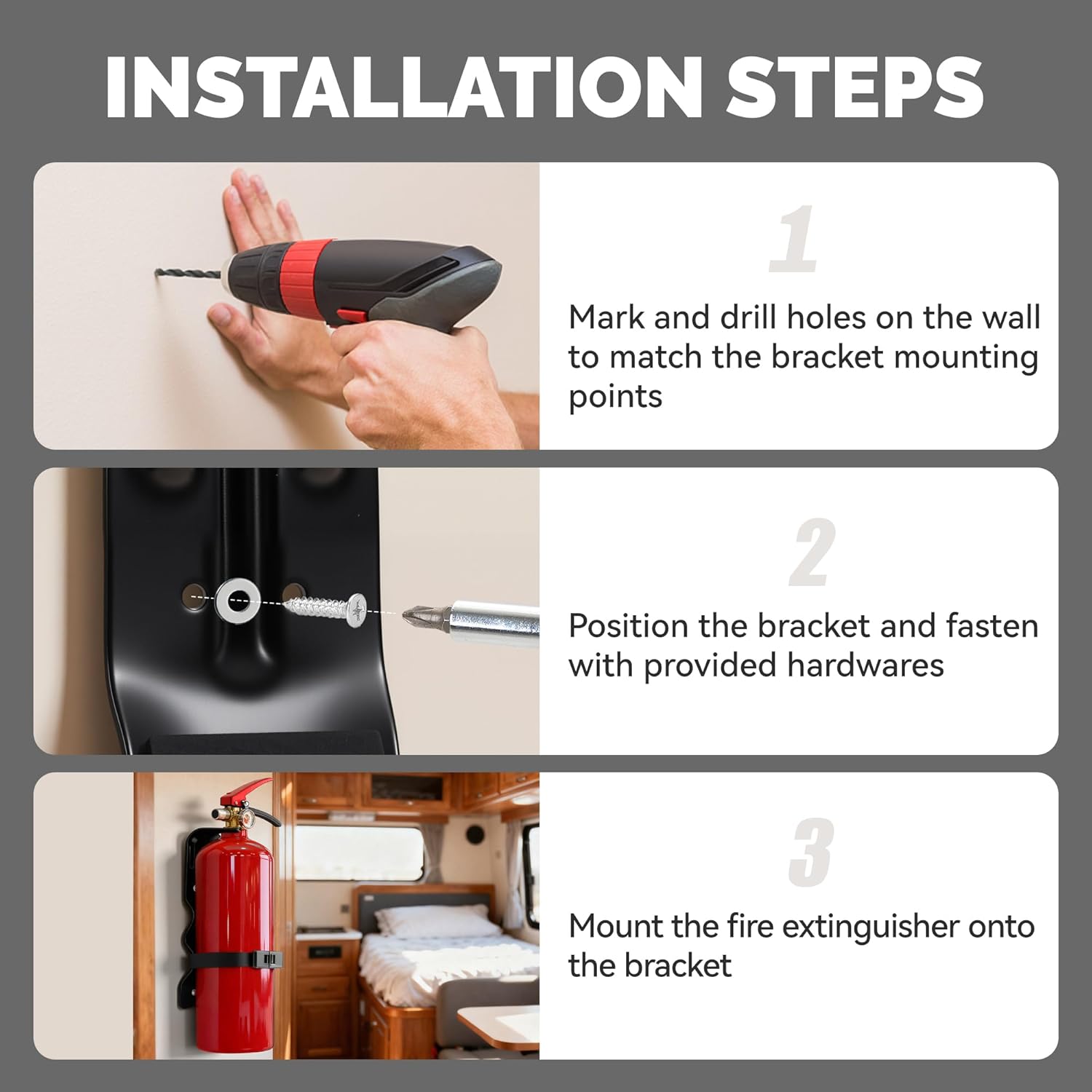 INSTALLATION STEPS

1

Mark and drill holes on the wall to match the bracket mounting points

2

Position the bracket and fasten with provided hardwares

3

Mount the fire extinguisher onto the bracket