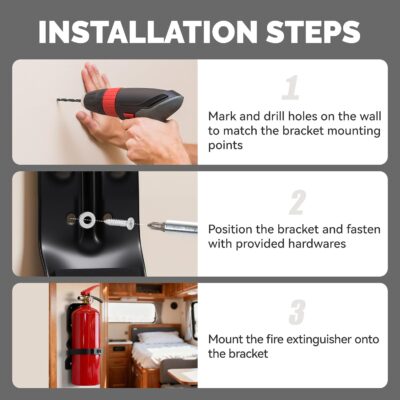 INSTALLATION STEPS

1

Mark and drill holes on the wall to match the bracket mounting points

2

Position the bracket and fasten with provided hardwares

3

Mount the fire extinguisher onto the bracket