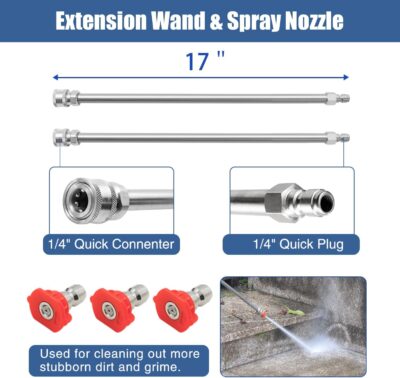 Extension Wand & Spray Nozzle

17 "

1/4" Quick Connenter

1/4" Quick Plug

Used for cleaning out more stubborn dirt and grime.