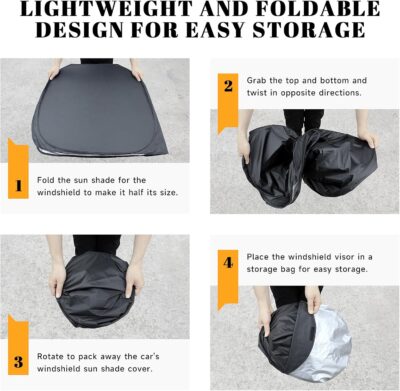 LIGHTWEIGHT AND FOLDABLE DESIGN FOR EASY STORAGE

1 Fold the sun shade for the windshield to make it half its size.

2 Grab the top and bottom and twist in opposite directions.

3 Rotate to pack away the car's windshield sun shade cover.

4 Place the windshield visor in a storage bag for easy storage.