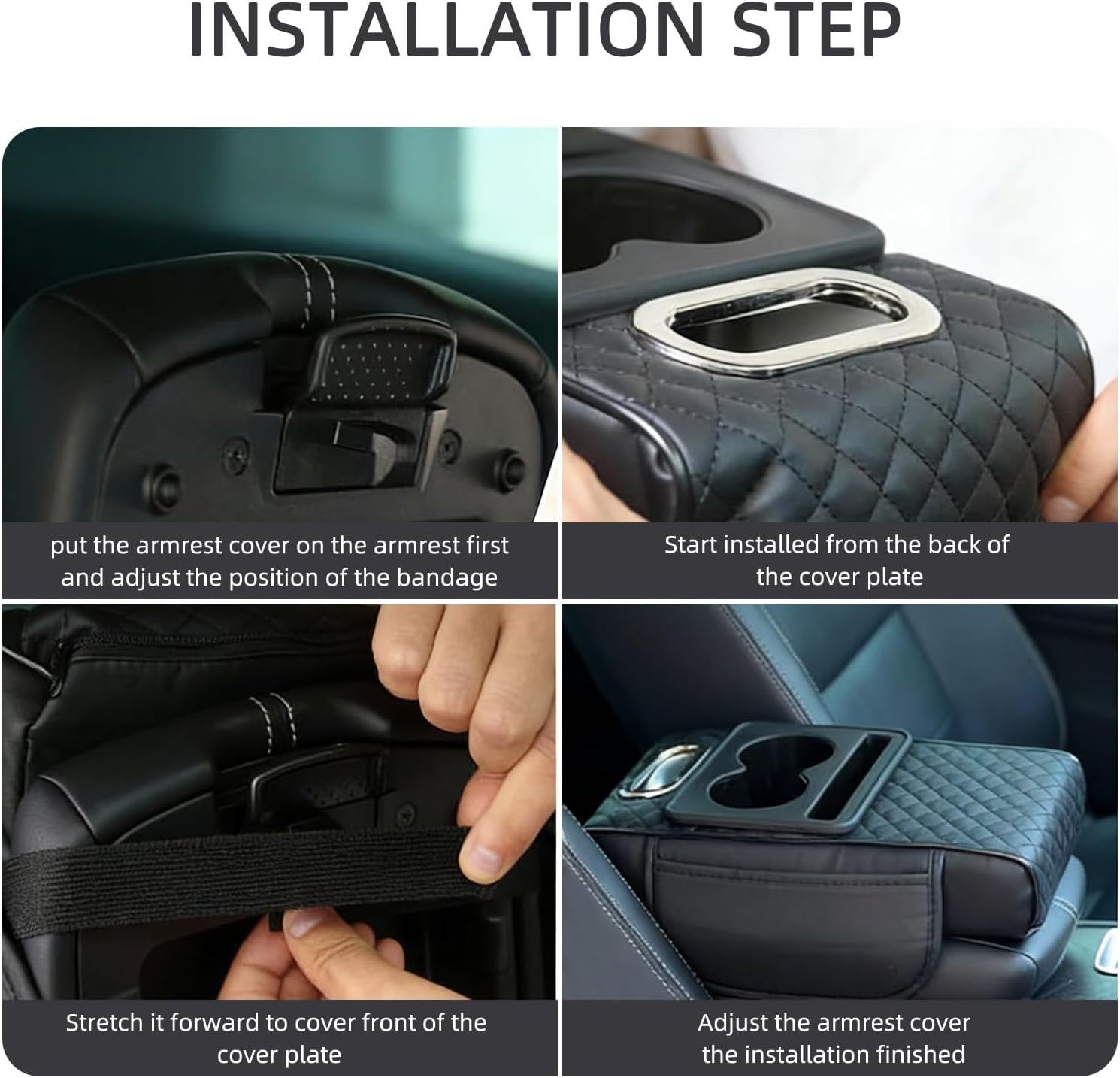 INSTALLATION STEP

put the armrest cover on the armrest first and adjust the position of the bandage

Start installed from the back of the cover plate

Stretch it forward to cover front of the cover plate

Adjust the armrest cover the installation finished