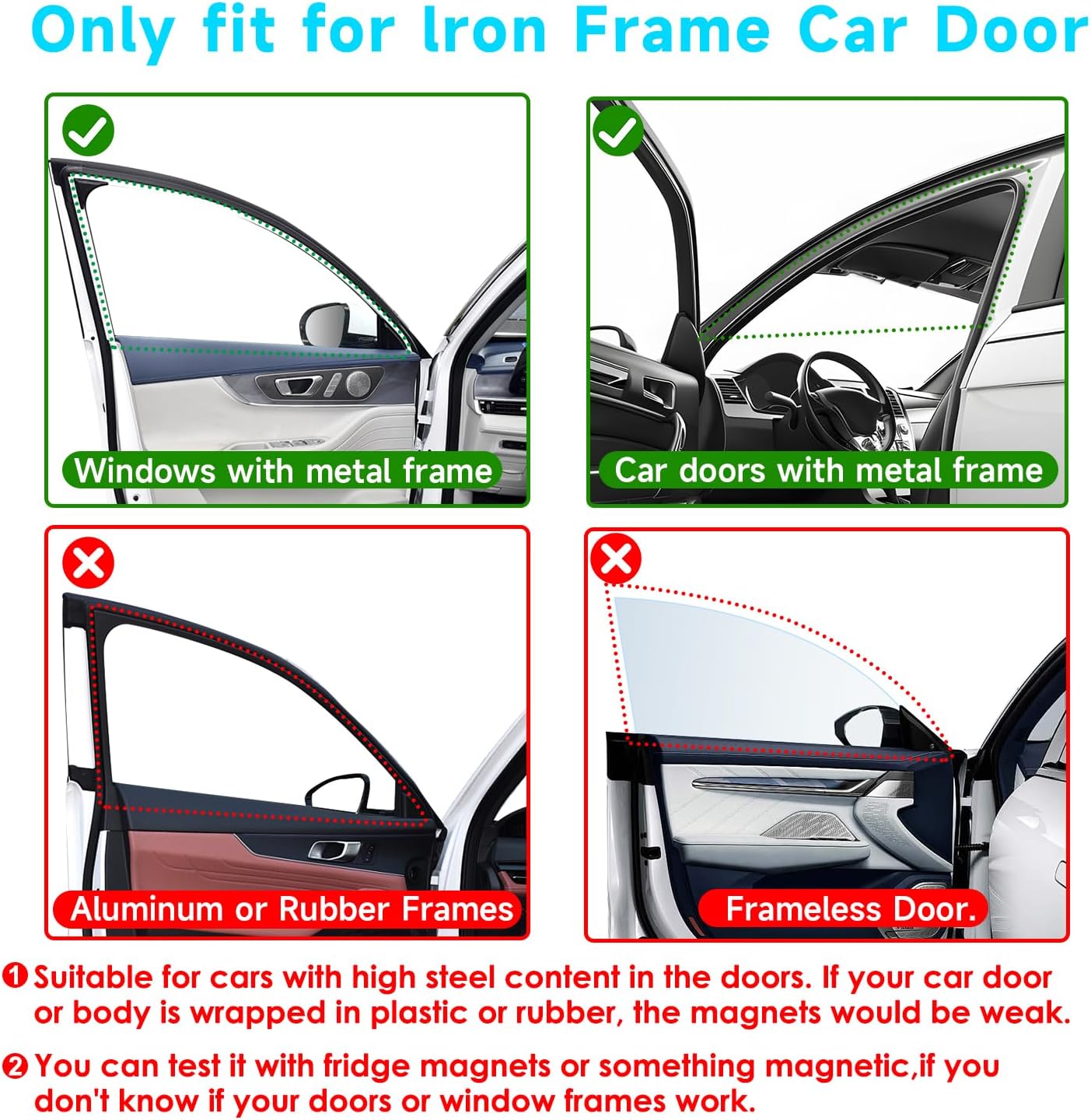 Only fit for Iron Frame Car Door

Windows with metal frame

Car doors with metal frame

Aluminum or Rubber Frames

Frameless Door.

❶ Suitable for cars with high steel content in the doors. If your car door or body is wrapped in plastic or rubber, the magnets would be weak.

❷ You can test it with fridge magnets or something magnetic,if you don't know if your doors or window frames work.