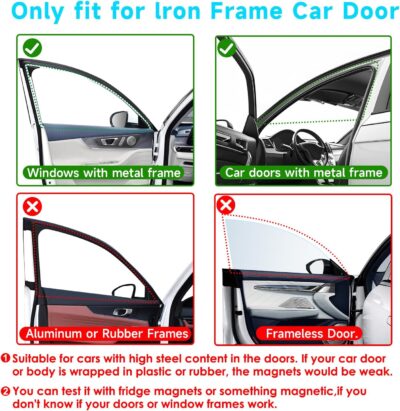 Only fit for Iron Frame Car Door

Windows with metal frame

Car doors with metal frame

Aluminum or Rubber Frames

Frameless Door.

❶ Suitable for cars with high steel content in the doors. If your car door or body is wrapped in plastic or rubber, the magnets would be weak.

❷ You can test it with fridge magnets or something magnetic,if you don't know if your doors or window frames work.