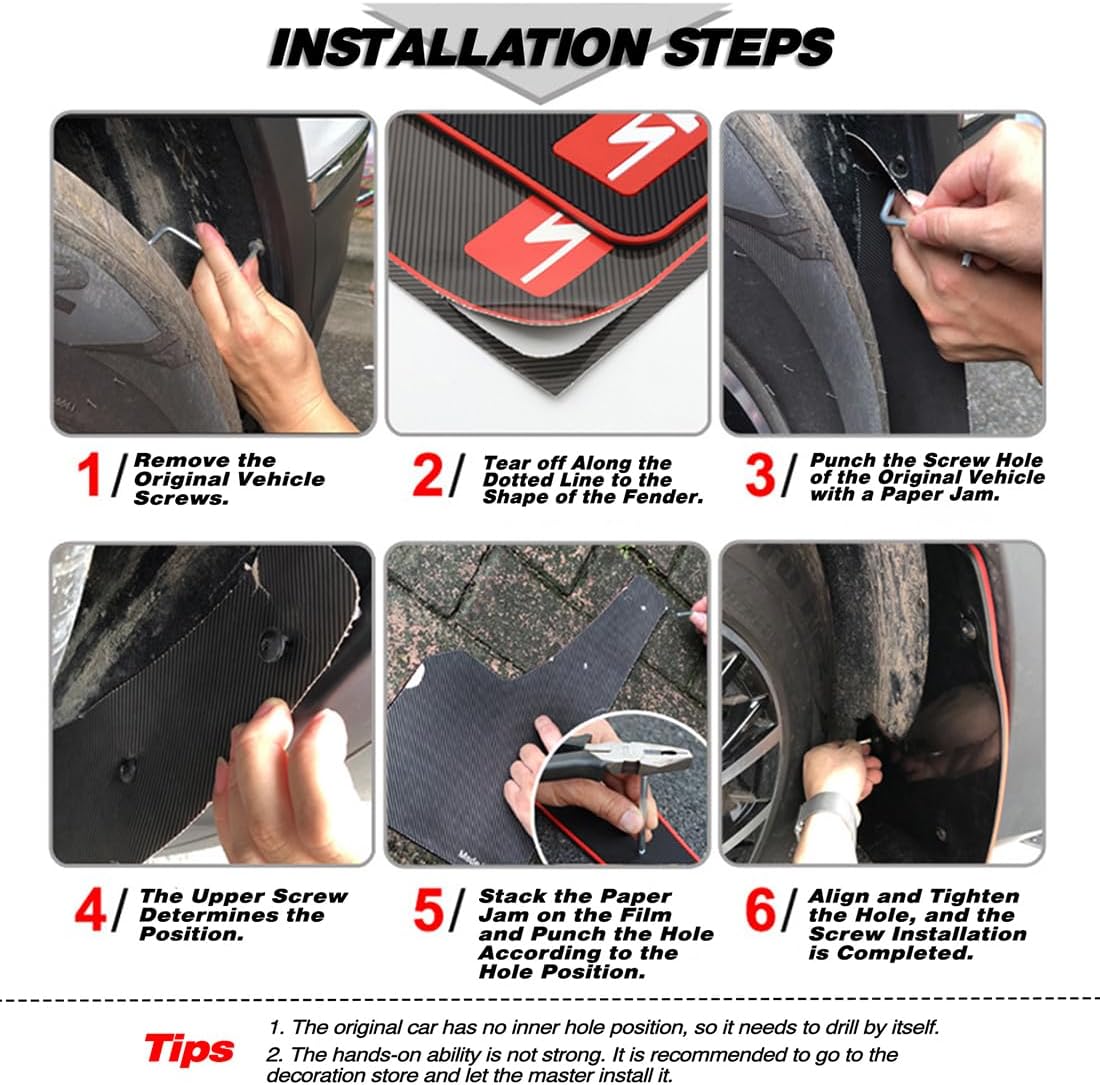 INSTALLATION STEPS

1/ Remove the Original Vehicle Screws.

2/ Tear off Along the Dotted Line to the Shape of the Fender.

3/ Punch the Screw Hole of the Original Vehicle with a Paper Jam.

4/ The Upper Screw Determines the Position.

5/ Stack the Paper Jam on the Film and Punch the Hole According to the Hole Position.

6/ Align and Tighten the Hole, and the Screw Installation is Completed.

Tips
1. The original car has no inner hole position, so it needs to drill by itself.
2. The hands-on ability is not strong. It is recommended to go to the decoration store and let the master install it.