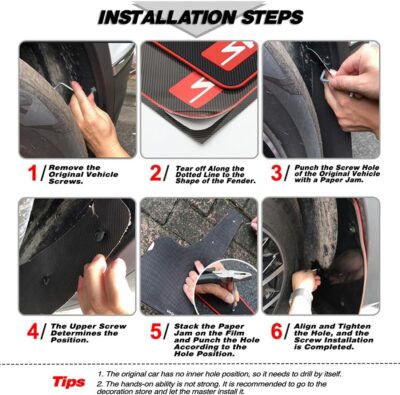 INSTALLATION STEPS

1/ Remove the Original Vehicle Screws.

2/ Tear off Along the Dotted Line to the Shape of the Fender.

3/ Punch the Screw Hole of the Original Vehicle with a Paper Jam.

4/ The Upper Screw Determines the Position.

5/ Stack the Paper Jam on the Film and Punch the Hole According to the Hole Position.

6/ Align and Tighten the Hole, and the Screw Installation is Completed.

Tips
1. The original car has no inner hole position, so it needs to drill by itself.
2. The hands-on ability is not strong. It is recommended to go to the decoration store and let the master install it.