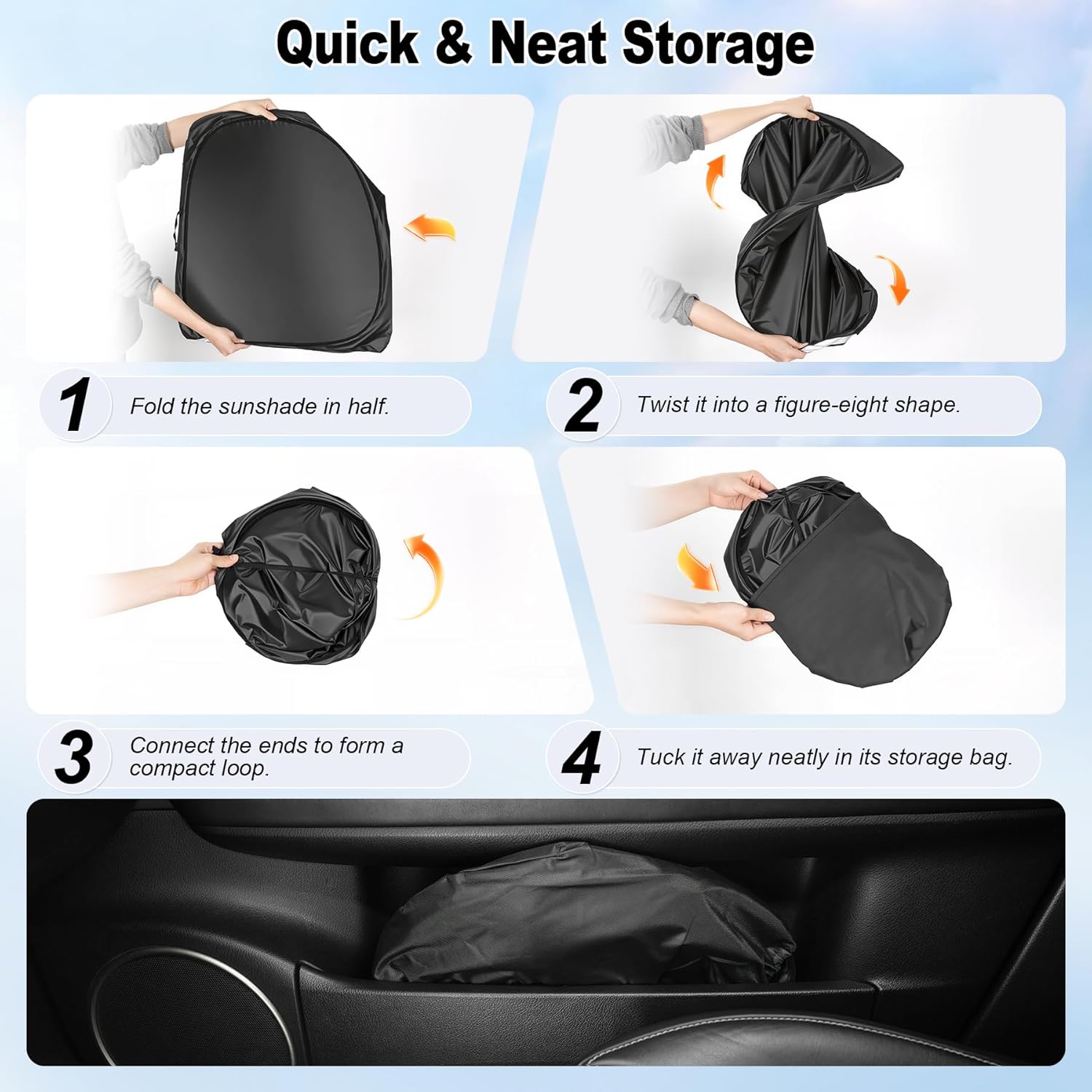 Quick & Neat Storage

1 Fold the sunshade in half.

2 Twist it into a figure-eight shape.

3 Connect the ends to form a compact loop.

4 Tuck it away neatly in its storage bag.