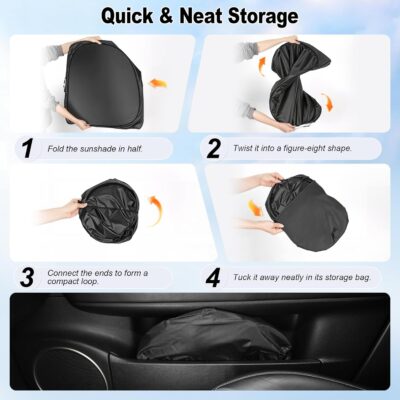 Quick & Neat Storage

1 Fold the sunshade in half.

2 Twist it into a figure-eight shape.

3 Connect the ends to form a compact loop.

4 Tuck it away neatly in its storage bag.