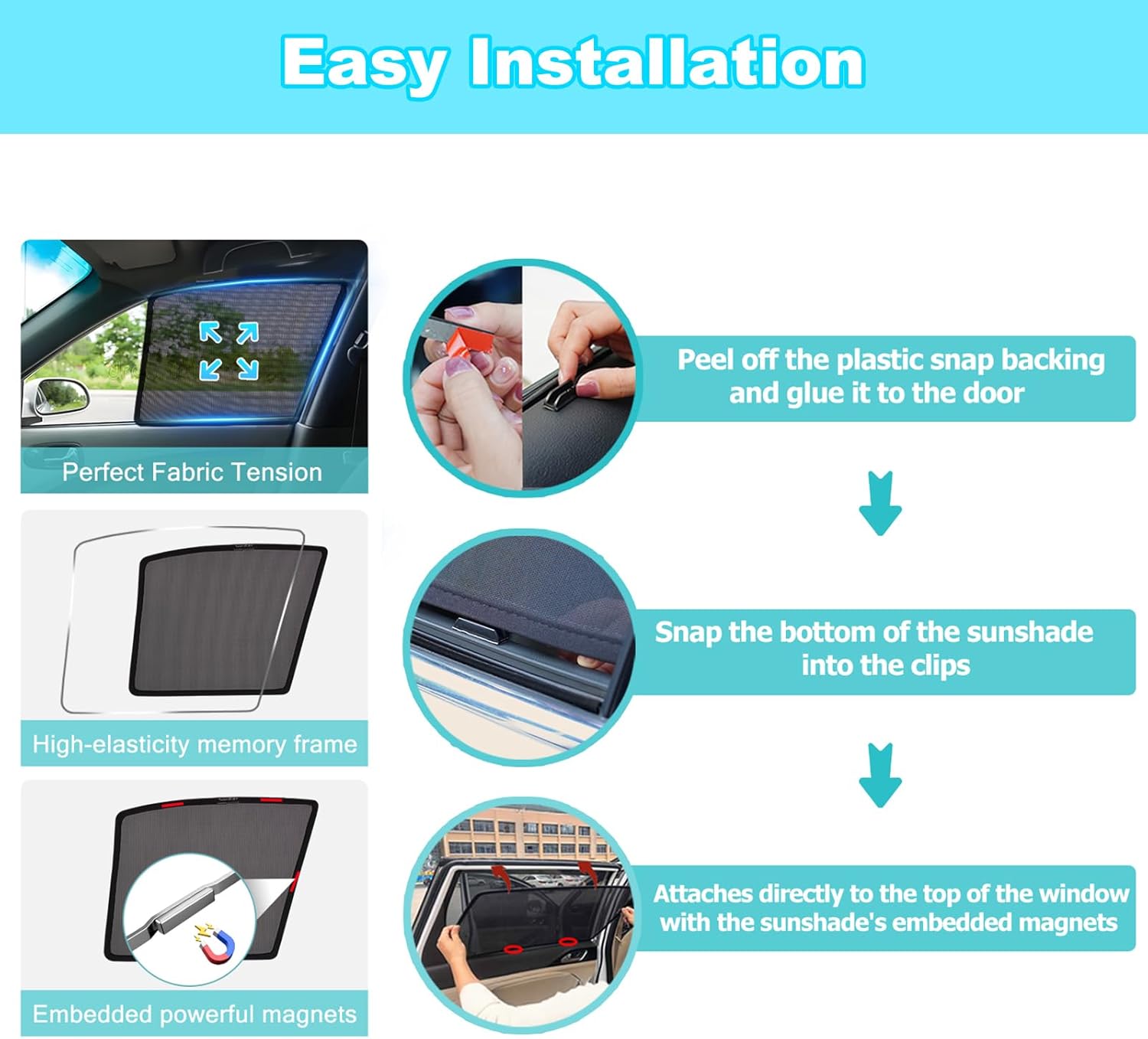 Easy Installation

Perfect Fabric Tension

High-elasticity memory frame

Embedded powerful magnets

Peel off the plastic snap backing and glue it to the door

Snap the bottom of the sunshade into the clips

Attaches directly to the top of the window with the sunshade's embedded magnets