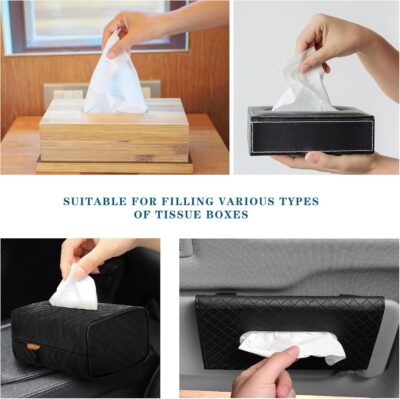 SUITABLE FOR FILLING VARIOUS TYPES OF TISSUE BOXES