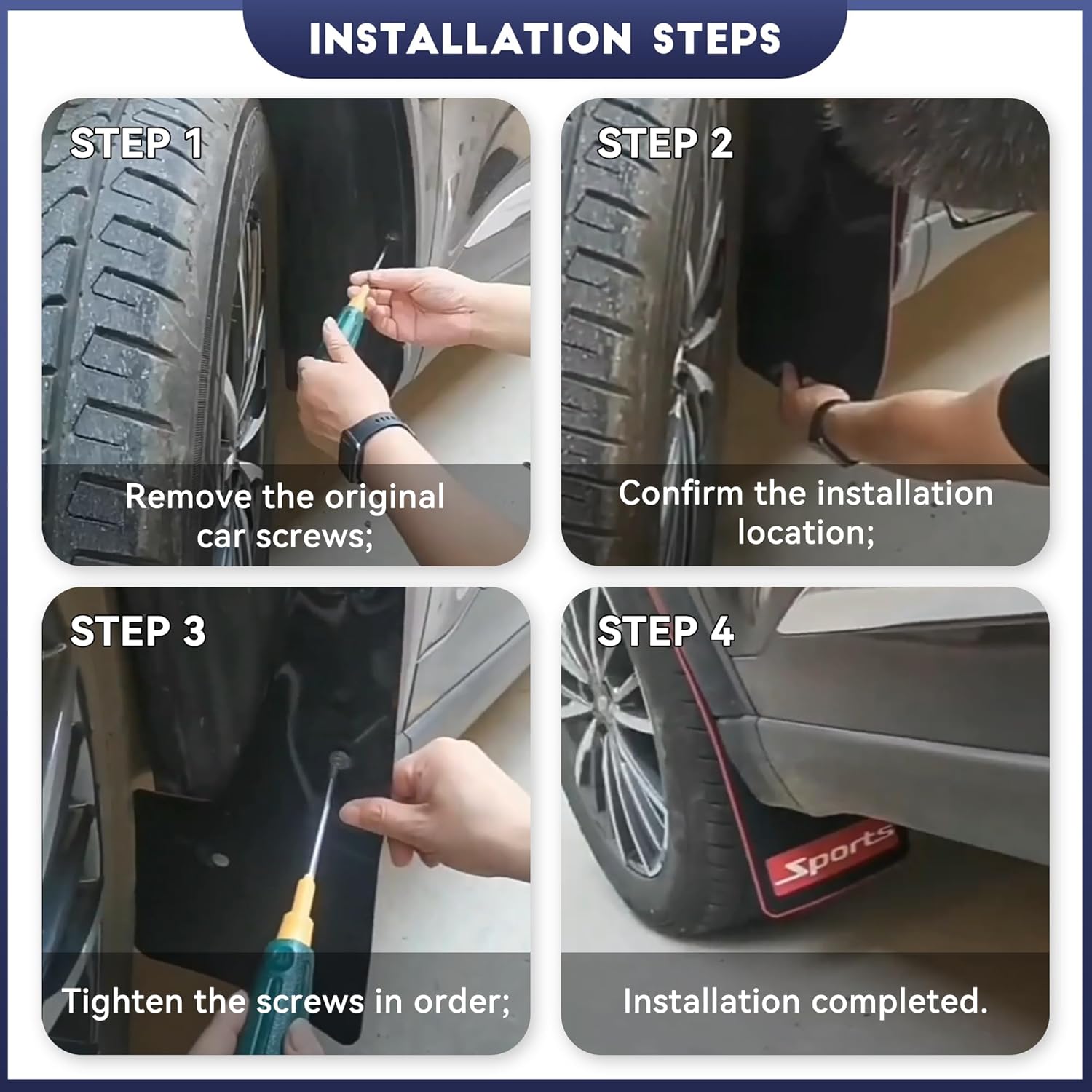 INSTALLATION STEPS

STEP 1

Remove the original car screws;

STEP 2

Confirm the installation location;

STEP 3

Tighten the screws in order;

STEP 4

Sports

Installation completed.