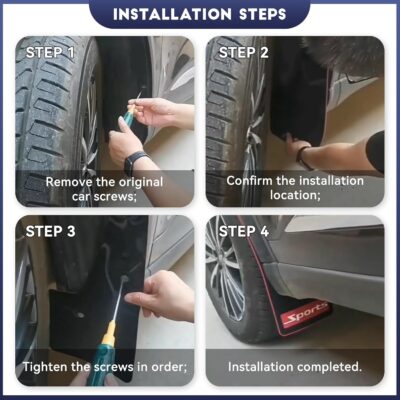 INSTALLATION STEPS

STEP 1

Remove the original car screws;

STEP 2

Confirm the installation location;

STEP 3

Tighten the screws in order;

STEP 4

Sports

Installation completed.