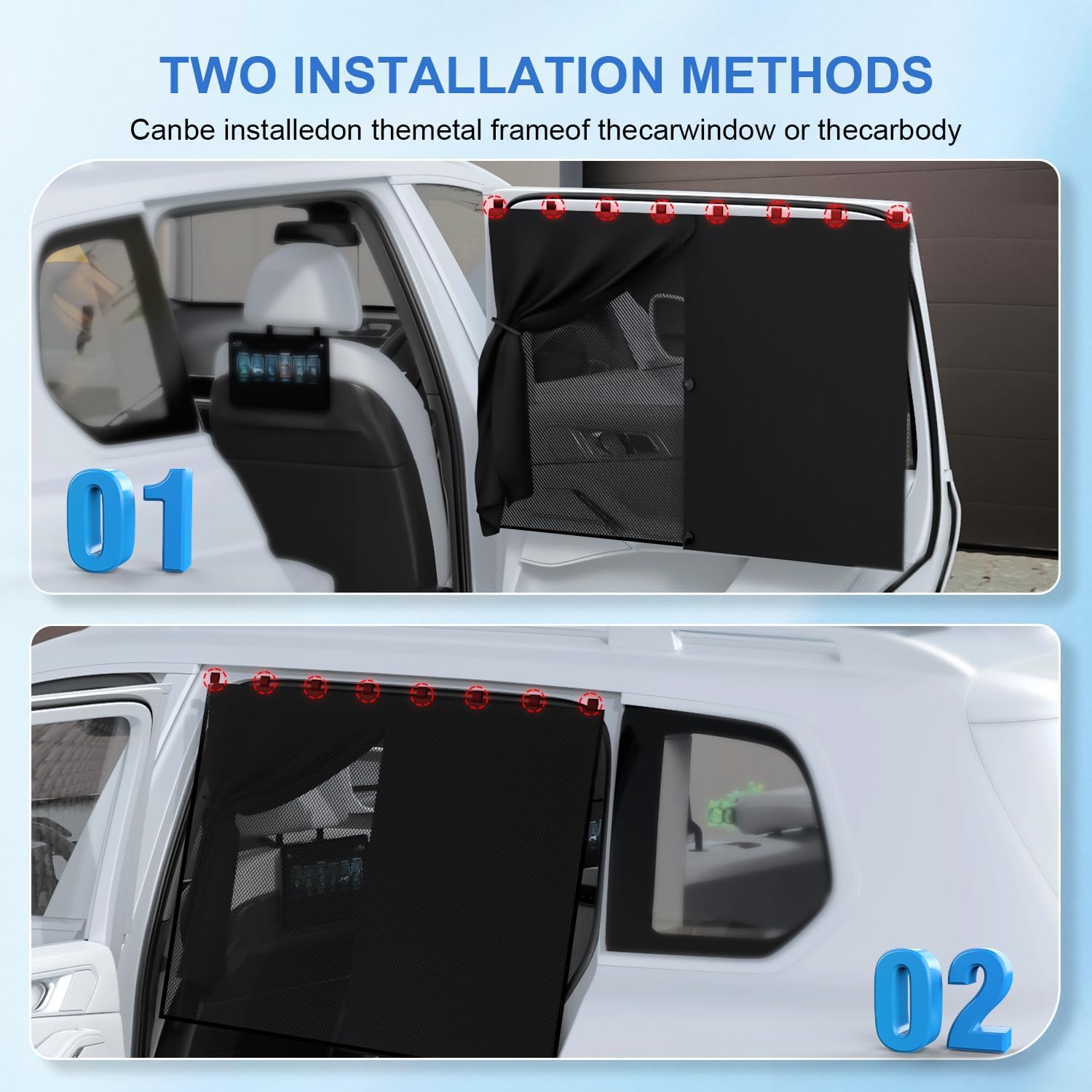 TWO INSTALLATION METHODS

Canbe installedon themetal frameof thecarwindow or thecarbody

01

02