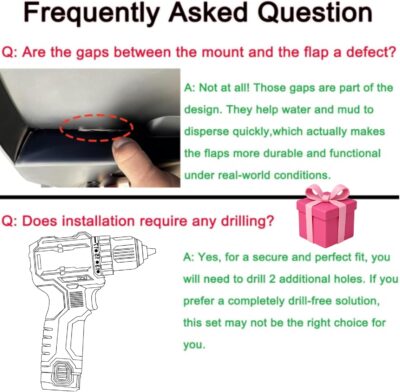 Frequently Asked Question

Q: Are the gaps between the mount and the flap a defect?

A: Not at all! Those gaps are part of the design. They help water and mud to disperse quickly,which actually makes the flaps more durable and functional under real-world conditions.

Q: Does installation require any drilling?

A: Yes, for a secure and perfect fit, you will need to drill 2 additional holes. If you prefer a completely drill-free solution, this set may not be the right choice for you.