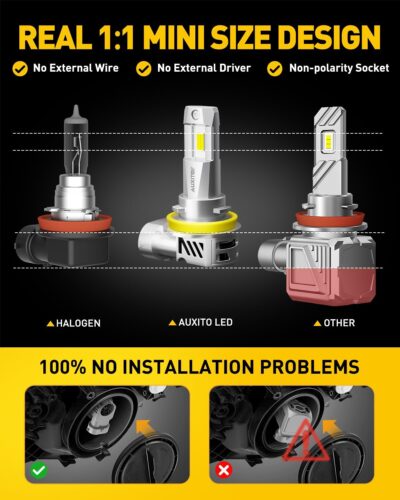 REAL 1:1 MINI SIZE DESIGN

No External Wire
No External Driver
Non-polarity Socket

AUXITO

HALOGEN
AUXITO LED
OTHER

100% NO INSTALLATION PROBLEMS