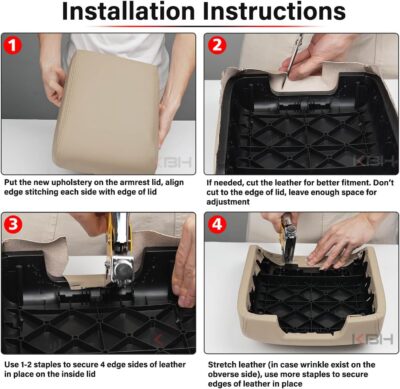 Installation Instructions

1

KBH

Put the new upholstery on the armrest lid, align edge stitching each side with edge of lid

2

KBH

If needed, cut the leather for better fitment. Don't cut to the edge of lid, leave enough space for adjustment

3

Use 1-2 staples to secure 4 edge sides of leather in place on the inside lid

4

KBH

Stretch leather (in case wrinkle exist on the obverse side), use more staples to secure edges of leather in place