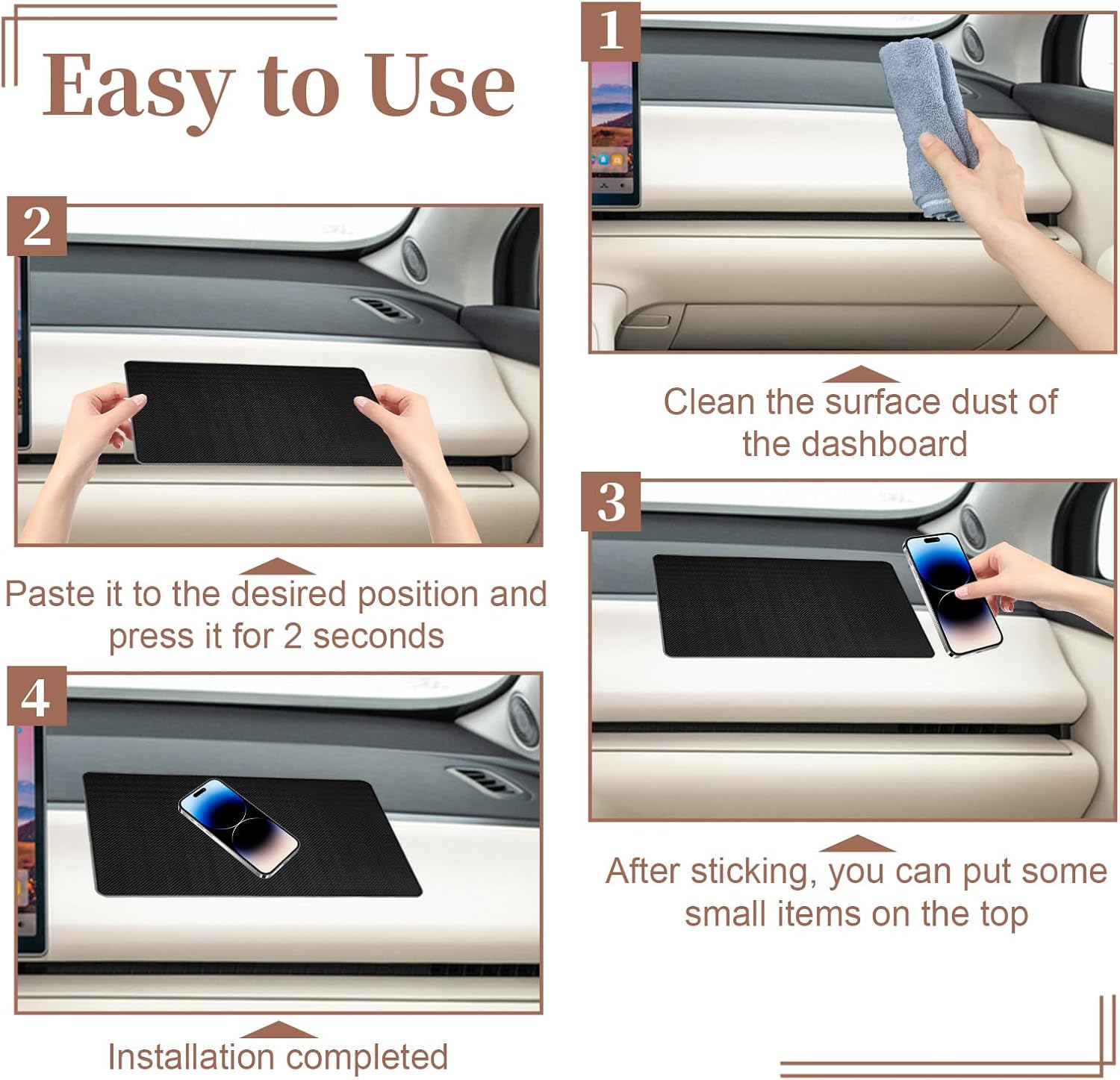 Easy to Use

1

Clean the surface dust of the dashboard

2

Paste it to the desired position and press it for 2 seconds

3

After sticking, you can put some small items on the top

4

Installation completed