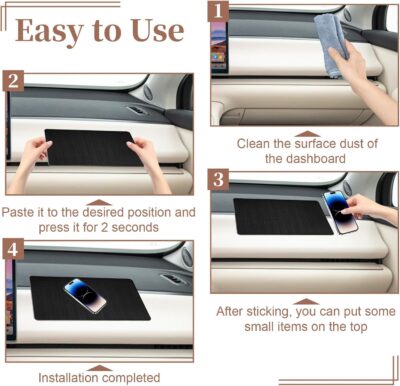 Easy to Use

1

Clean the surface dust of the dashboard

2

Paste it to the desired position and press it for 2 seconds

3

After sticking, you can put some small items on the top

4

Installation completed