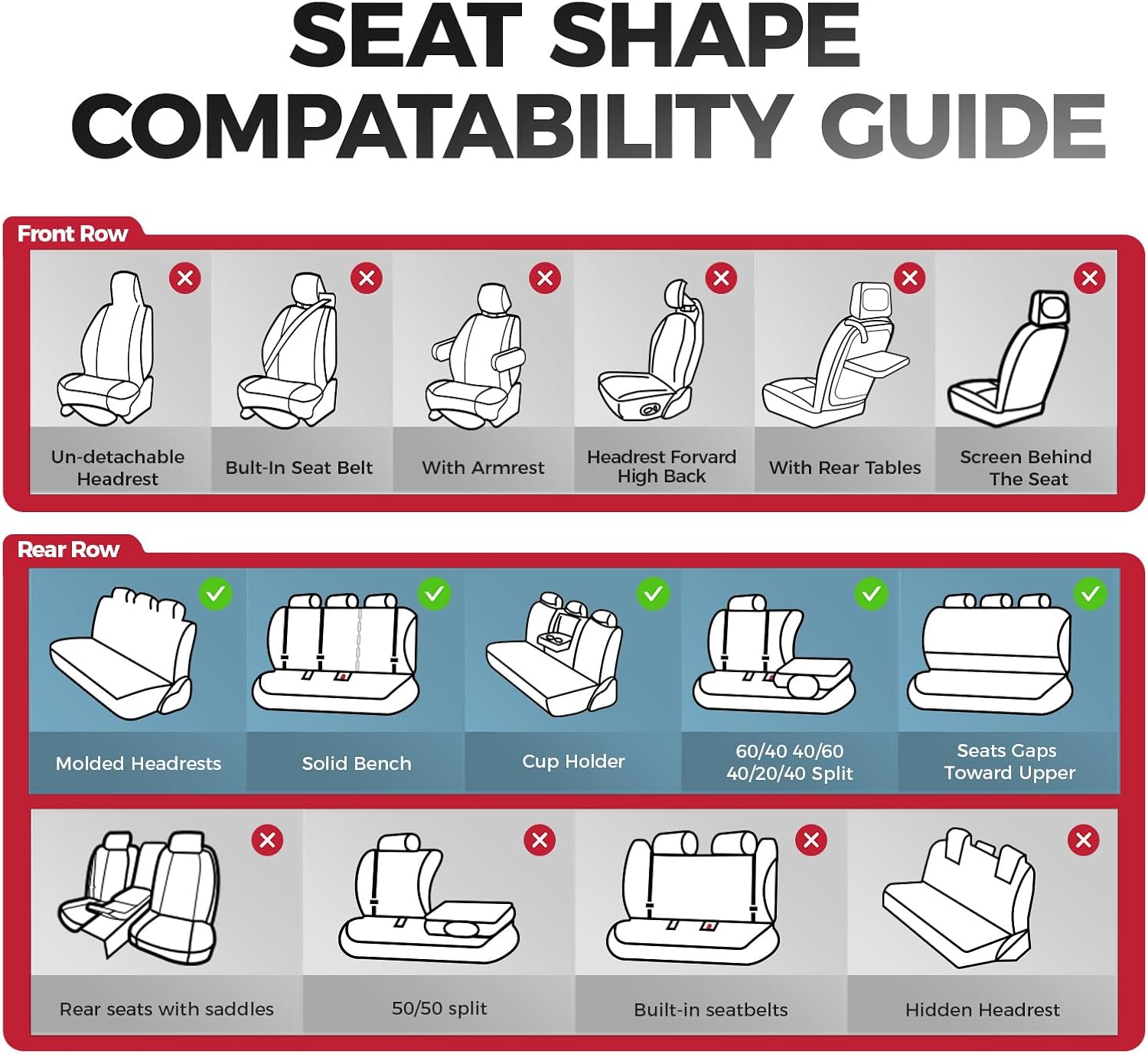 SEAT SHAPE COMPATABILITY GUIDE

Front Row

Un-detachable Headrest

Bult-In Seat Belt

With Armrest

Headrest Forvard High Back

With Rear Tables

Screen Behind The Seat

Rear Row

Molded Headrests

Solid Bench

Cup Holder

60/40 40/60 40/20/40 Split

Seats Gaps Toward Upper

Rear seats with saddles

50/50 split

Built-in seatbelts

Hidden Headrest