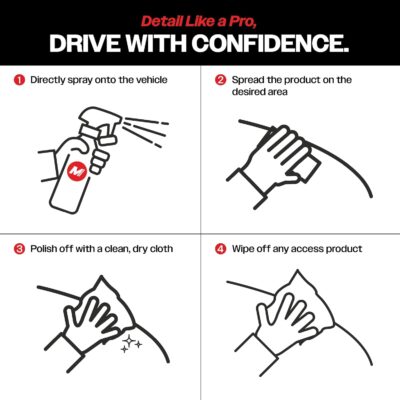 Detail Like a Pro,
DRIVE WITH CONFIDENCE.

1 Directly spray onto the vehicle

M

2 Spread the product on the desired area

3 Polish off with a clean, dry cloth

4 Wipe off any access product