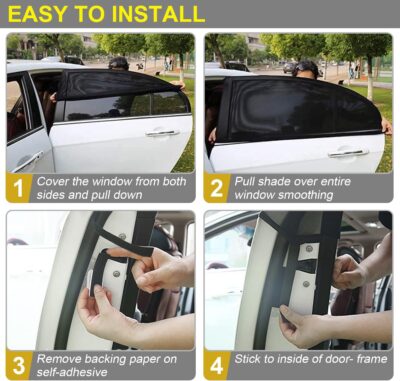 EASY TO INSTALL

1 Cover the window from both sides and pull down

2 Pull shade over entire window smoothing

3 Remove backing paper on self-adhesive

4 Stick to inside of door- frame