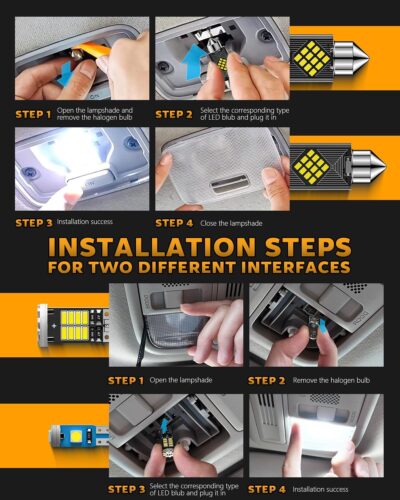 STEP 1 Open the lampshade and remove the halogen bulb

STEP 2 Select the corresponding type of LED blub and plug it in

STEP 3 Installation success

STEP 4 Close the lampshade

INSTALLATION STEPS
FOR TWO DIFFERENT INTERFACES

STEP 1 Open the lampshade

STEP 2 Remove the halogen bulb

STEP 3 Select the corresponding type of LED blub and plug it in

STEP 4 Installation success