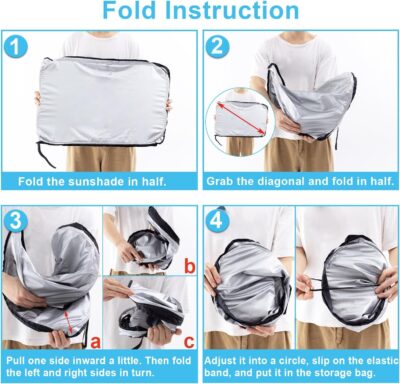 Fold Instruction

1

Fold the sunshade in half.

2

Grab the diagonal and fold in half.

3

a

b

c

Pull one side inward a little. Then fold the left and right sides in turn.

4

Adjust it into a circle, slip on the elastic band, and put it in the storage bag.