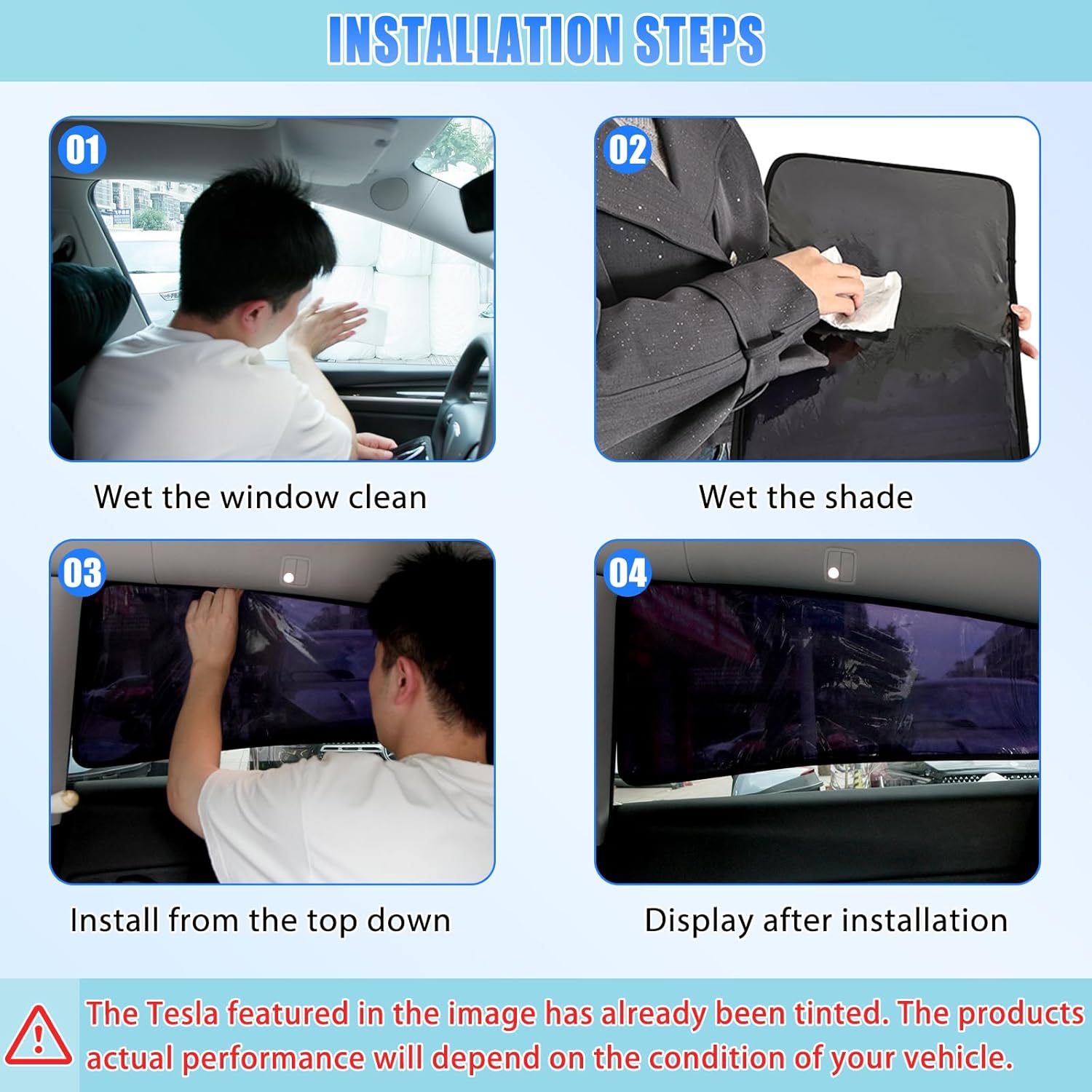 INSTALLATION STEPS

01

Wet the window clean

02

Wet the shade

03

Install from the top down

04

Display after installation

The Tesla featured in the image has already been tinted. The products actual performance will depend on the condition of your vehicle.