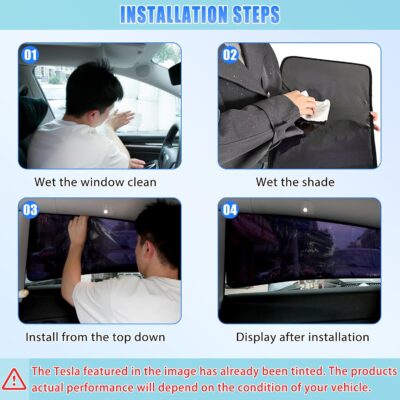 INSTALLATION STEPS

01

Wet the window clean

02

Wet the shade

03

Install from the top down

04

Display after installation

The Tesla featured in the image has already been tinted. The products actual performance will depend on the condition of your vehicle.