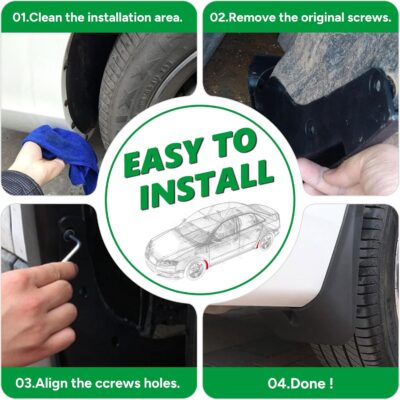 01.Clean the installation area.

02.Remove the original screws.

EASY TO INSTALL

03.Align the ccrews holes.

04.Done !