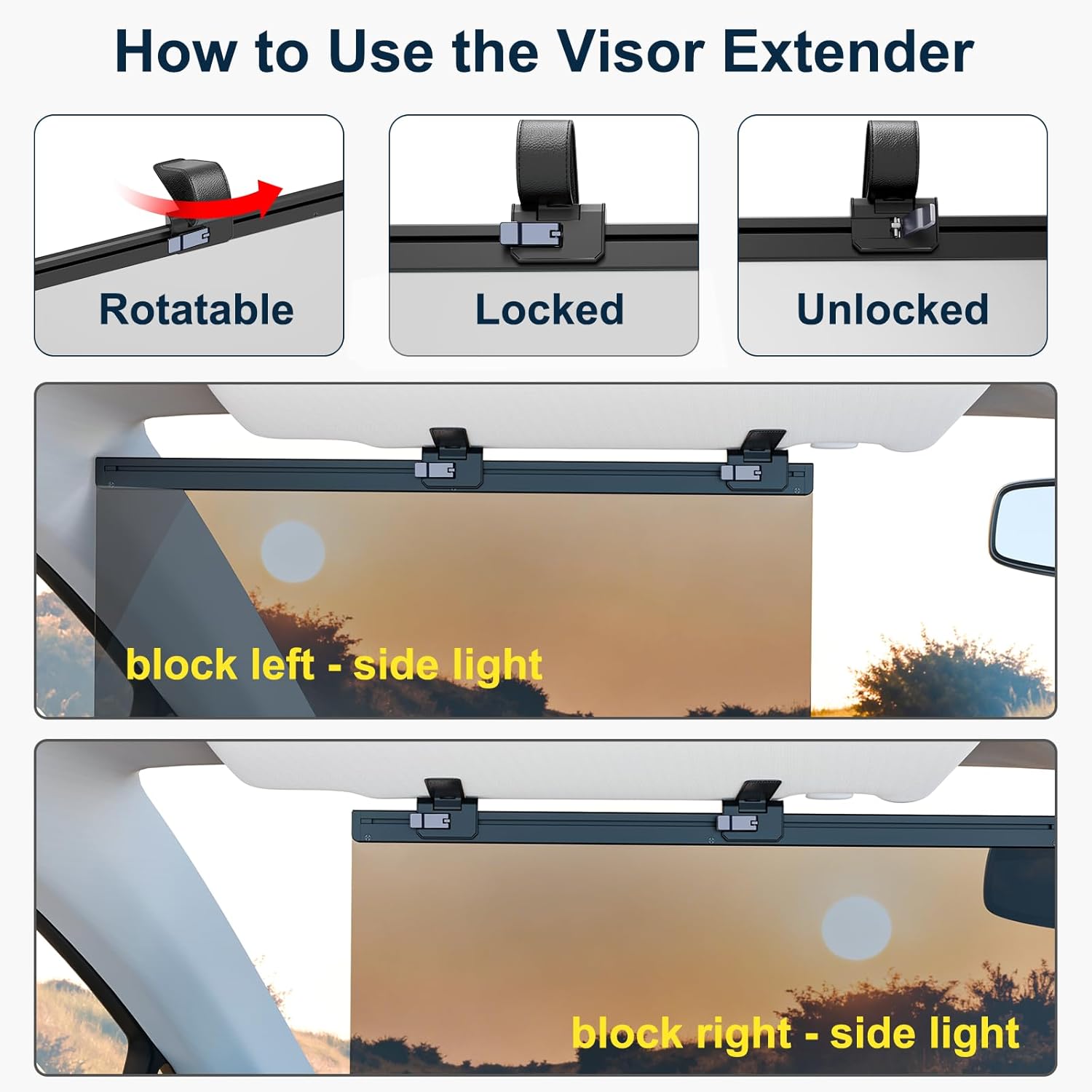 How to Use the Visor Extender

Rotatable

Locked

Unlocked

block left - side light

block right - side light