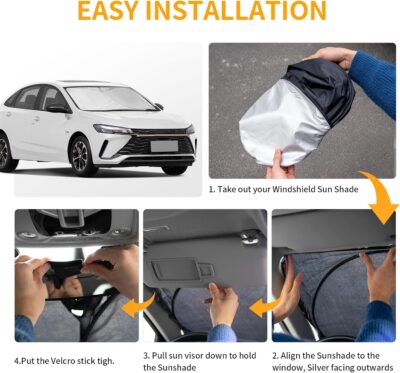 EASY INSTALLATION

1. Take out your Windshield Sun Shade

4.Put the Velcro stick tigh.

3. Pull sun visor down to hold the Sunshade

2. Align the Sunshade to the window, Silver facing outwards