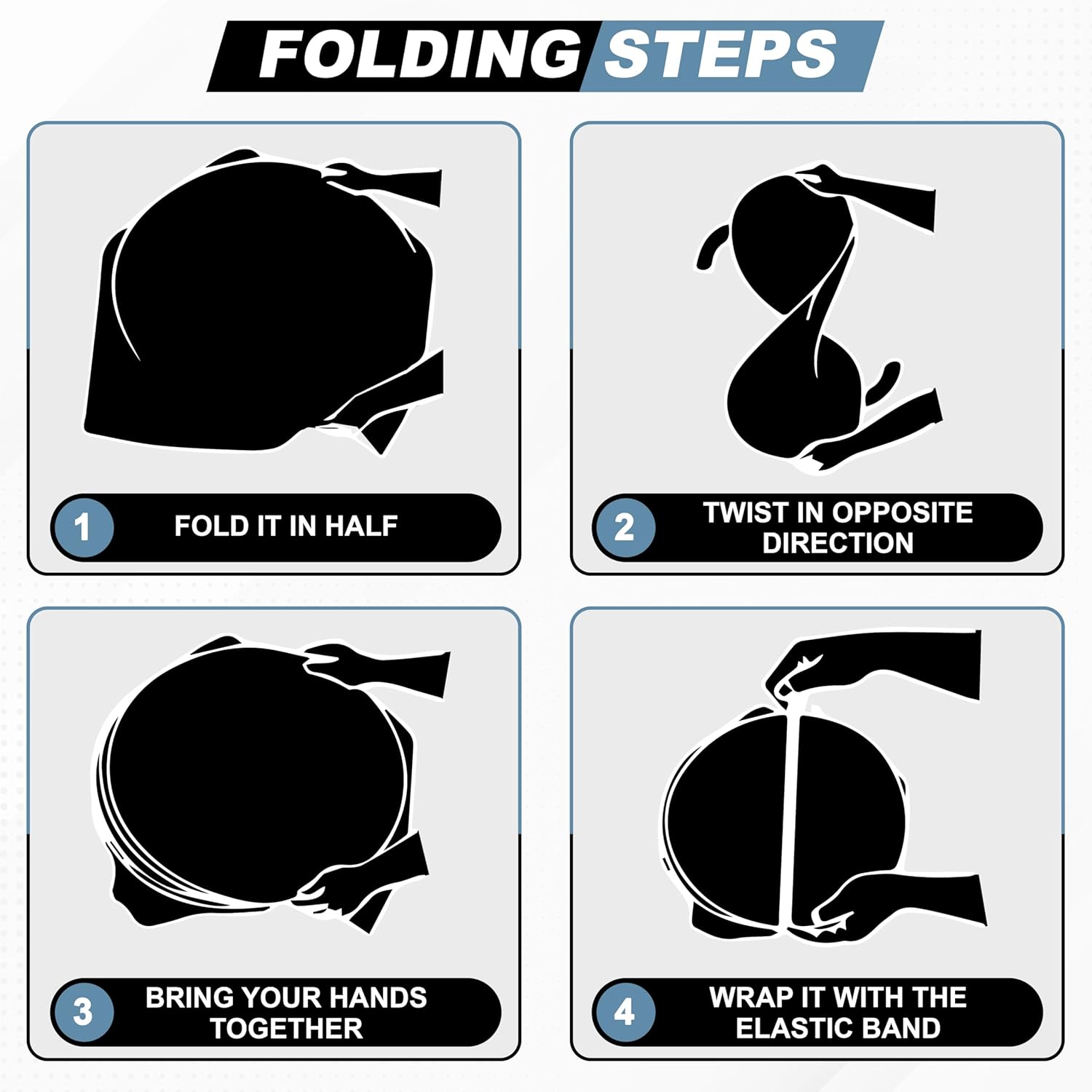 FOLDING STEPS

1 FOLD IT IN HALF

2 TWIST IN OPPOSITE DIRECTION

3 BRING YOUR HANDS TOGETHER

4 WRAP IT WITH THE ELASTIC BAND