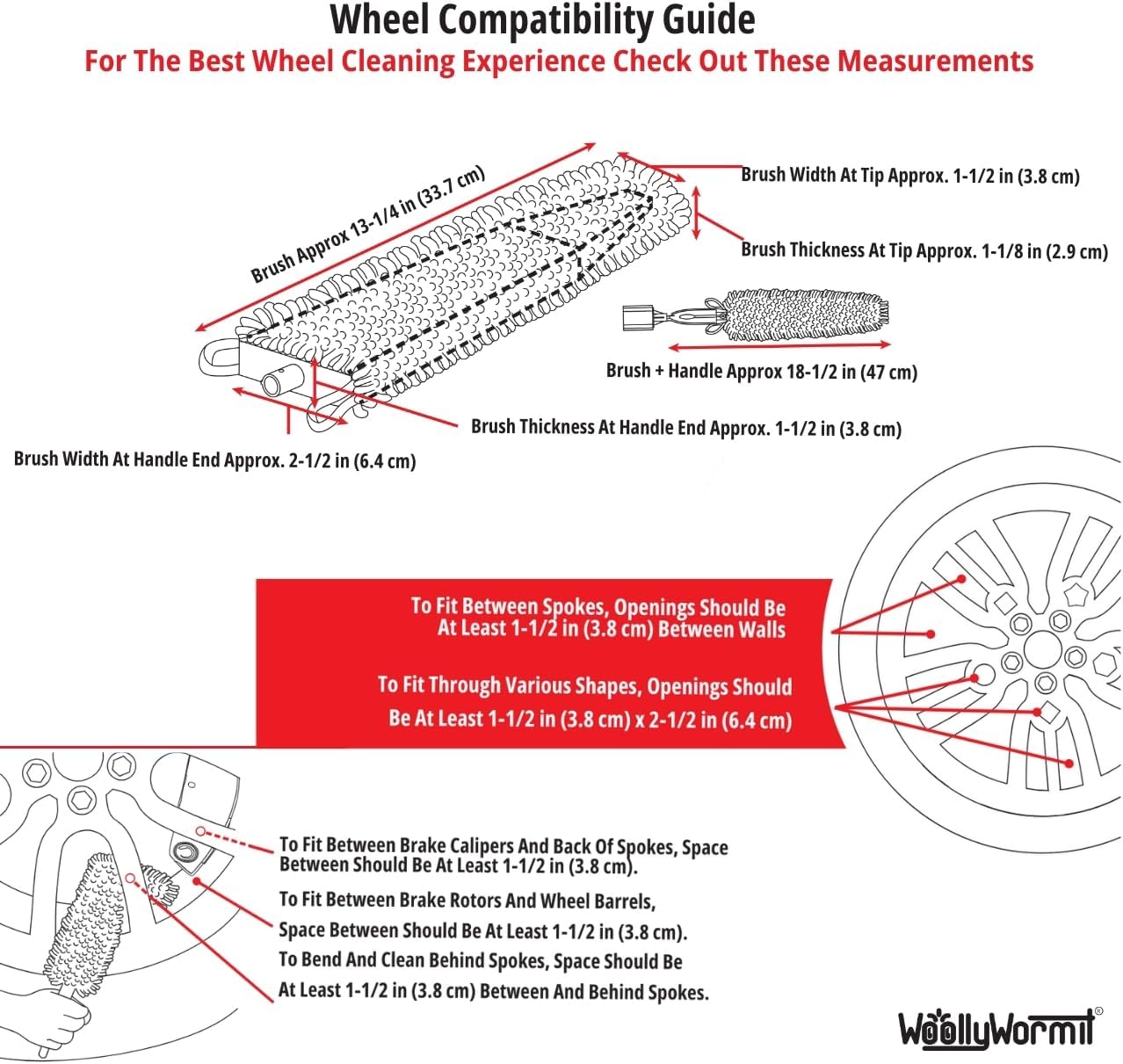 Wheel Compatibility Guide

For The Best Wheel Cleaning Experience Check Out These Measurements

Brush Approx 13-1/4 in (33.7 cm)

Brush Width At Tip Approx. 1-1/2 in (3.8 cm)

Brush Thickness At Tip Approx. 1-1/8 in (2.9 cm)

Brush + Handle Approx 18-1/2 in (47 cm)

Brush Thickness At Handle End Approx. 1-1/2 in (3.8 cm)

Brush Width At Handle End Approx. 2-1/2 in (6.4 cm)

To Fit Between Spokes, Openings Should Be At Least 1-1/2 in (3.8 cm) Between Walls

To Fit Through Various Shapes, Openings Should Be At Least 1-1/2 in (3.8 cm) x 2-1/2 in (6.4 cm)

To Fit Between Brake Calipers And Back Of Spokes, Space Between Should Be At Least 1-1/2 in (3.8 cm).

To Fit Between Brake Rotors And Wheel Barrels, Space Between Should Be At Least 1-1/2 in (3.8 cm).

To Bend And Clean Behind Spokes, Space Should Be At Least 1-1/2 in (3.8 cm) Between And Behind Spokes.

WoollyWormit®