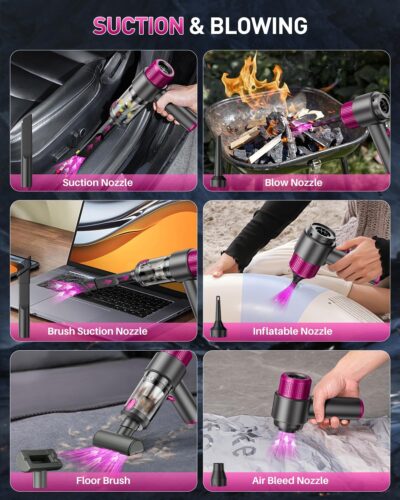 SUCTION & BLOWING

Suction Nozzle

Blow Nozzle

Brush Suction Nozzle

Inflatable Nozzle

Floor Brush

Air Bleed Nozzle