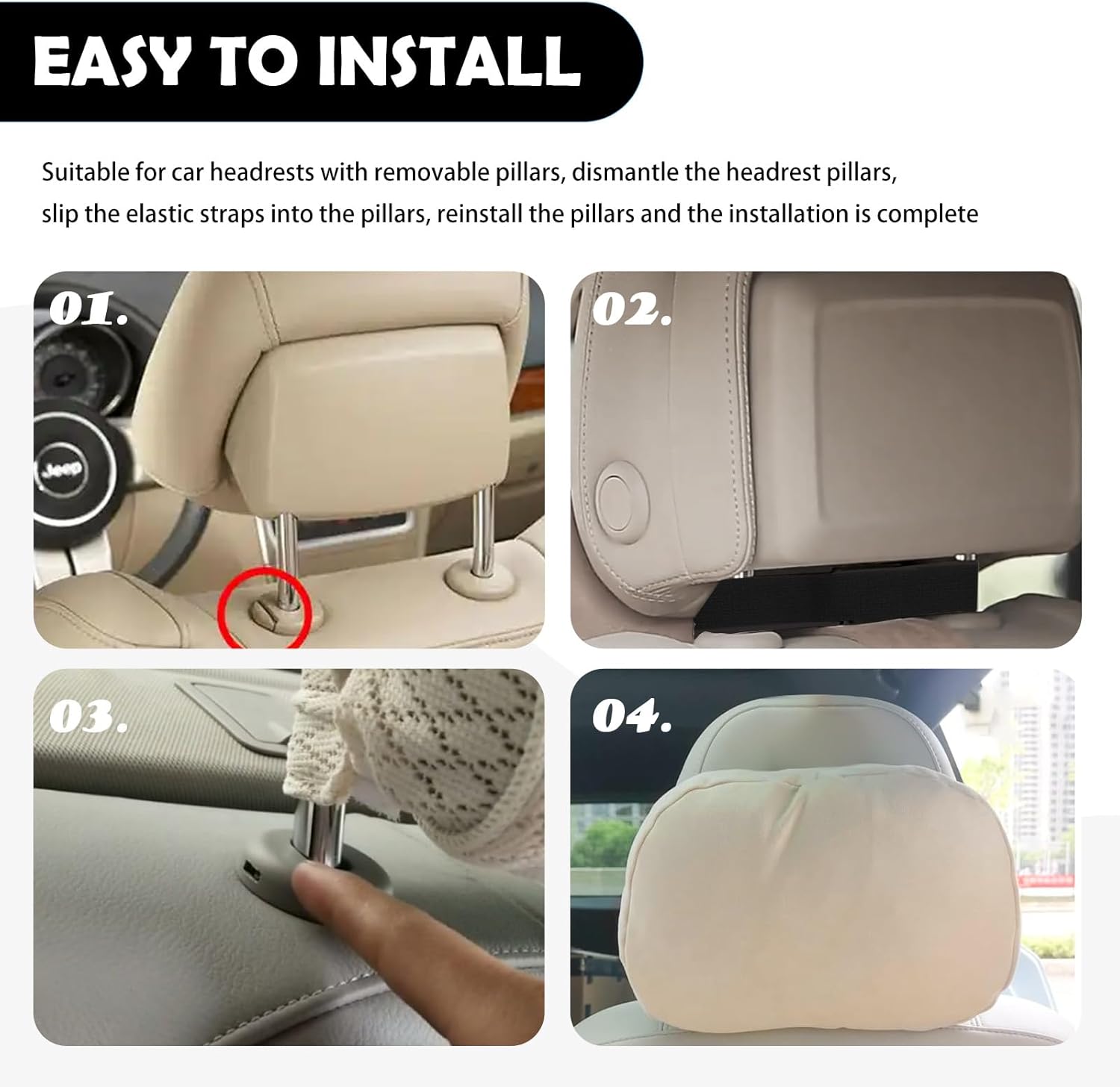 EASY TO INSTALL

Suitable for car headrests with removable pillars, dismantle the headrest pillars, slip the elastic straps into the pillars, reinstall the pillars and the installation is complete

01.

Jeep

02.

03.

04.