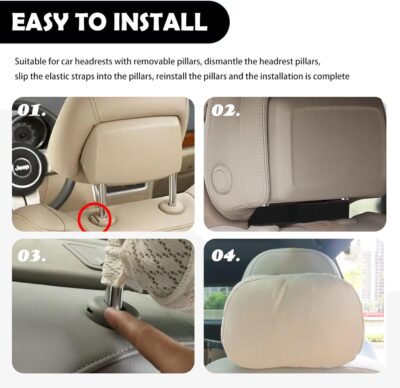 EASY TO INSTALL

Suitable for car headrests with removable pillars, dismantle the headrest pillars, slip the elastic straps into the pillars, reinstall the pillars and the installation is complete

01.

Jeep

02.

03.

04.