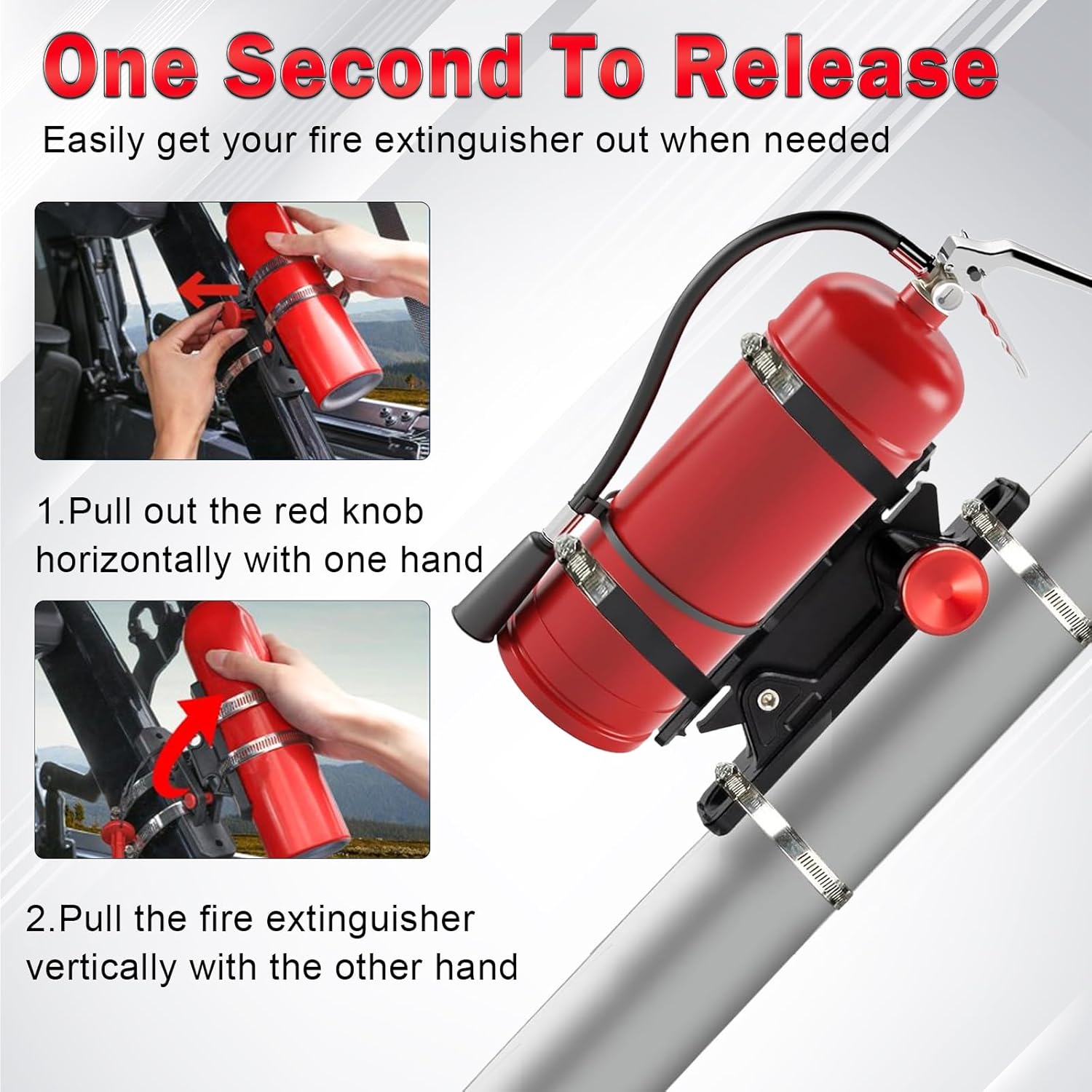 One Second To Release

Easily get your fire extinguisher out when needed

1.Pull out the red knob horizontally with one hand

2.Pull the fire extinguisher vertically with the other hand