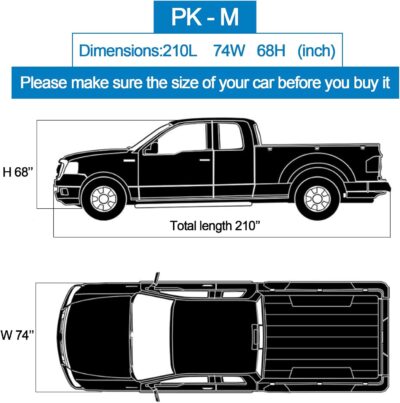 PK - M

Dimensions:210L 74W 68H (inch)

Please make sure the size of your car before you buy it

H 68”

Total length 210”

W 74”