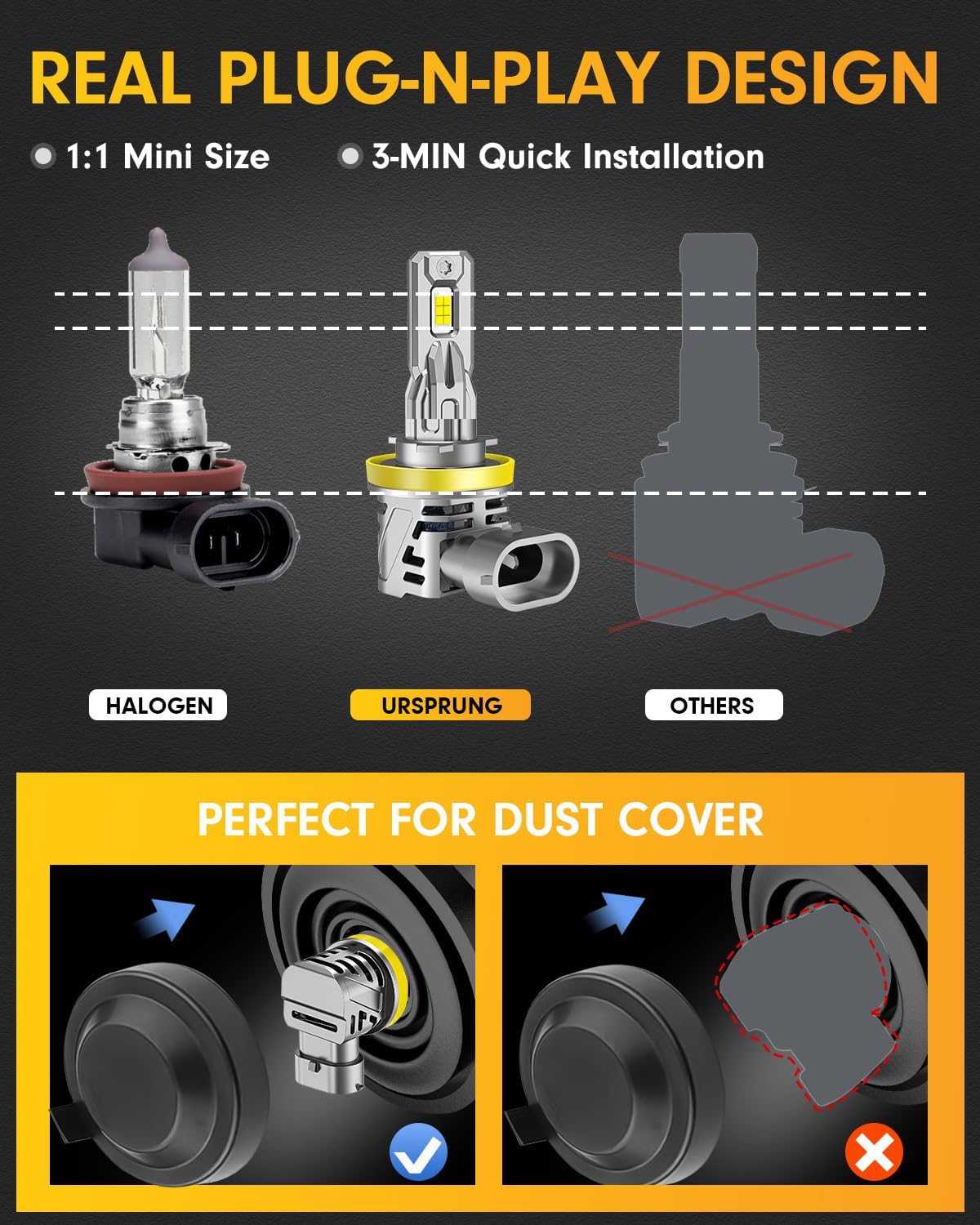 REAL PLUG-N-PLAY DESIGN

1:1 Mini Size

3-MIN Quick Installation

HALOGEN

URSPRUNG

OTHERS

PERFECT FOR DUST COVER