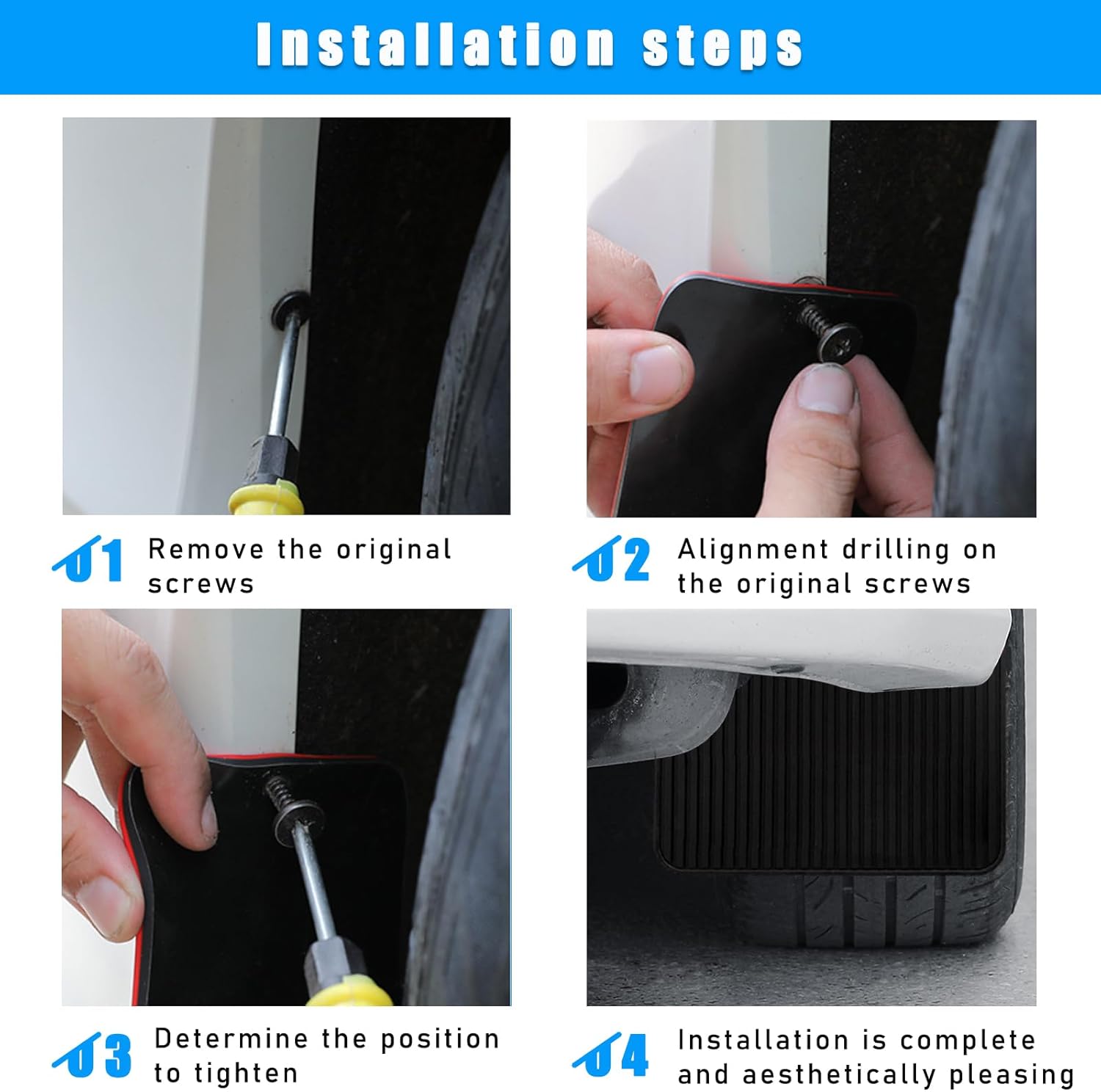 Installation steps

01 Remove the original screws

02 Alignment drilling on the original screws

03 Determine the position to tighten

04 Installation is complete and aesthetically pleasing