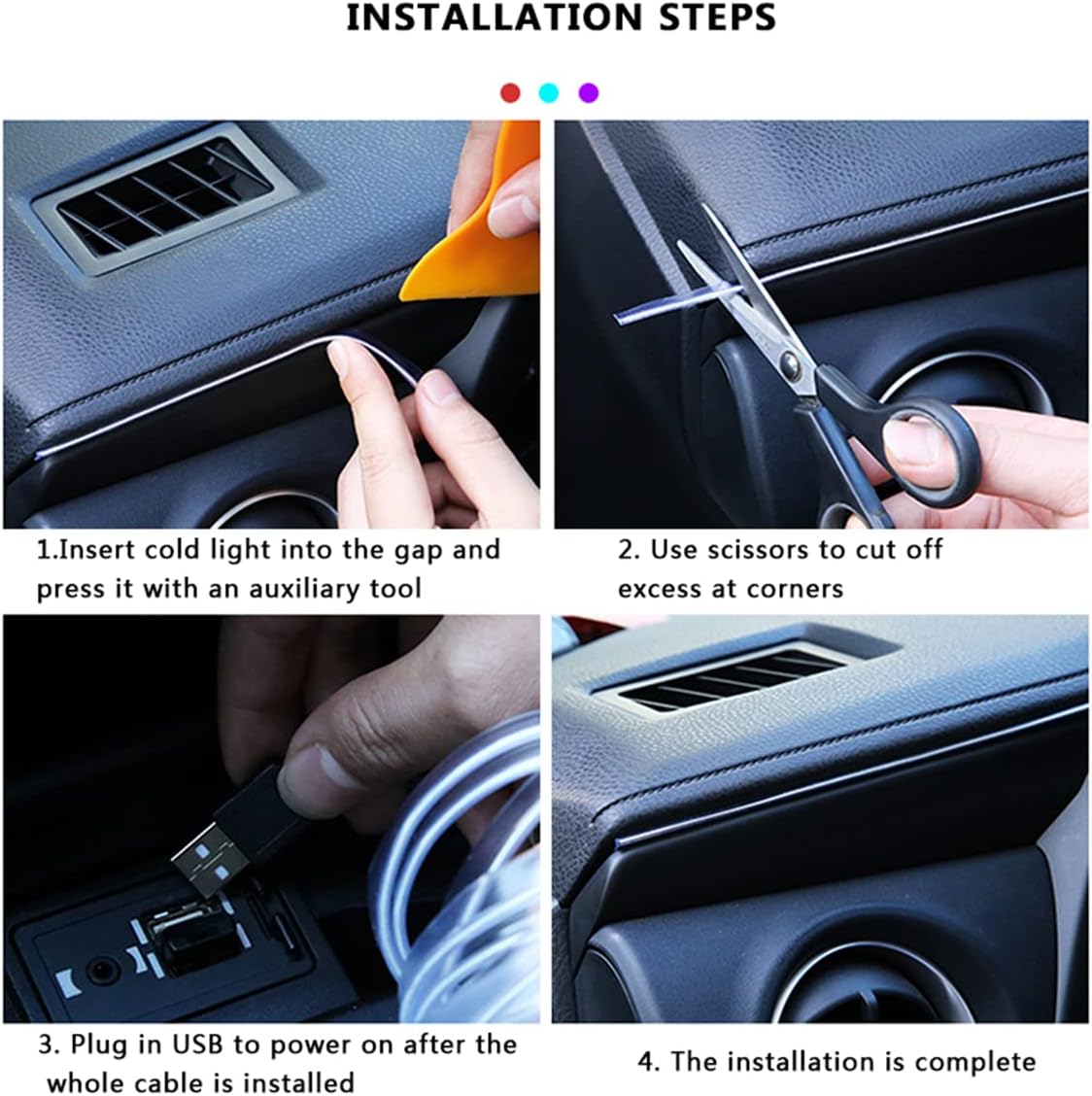 INSTALLATION STEPS

1.Insert cold light into the gap and press it with an auxiliary tool

2. Use scissors to cut off excess at corners

3. Plug in USB to power on after the whole cable is installed

4. The installation is complete