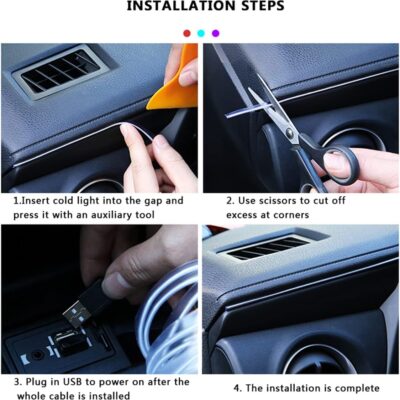 INSTALLATION STEPS

1.Insert cold light into the gap and press it with an auxiliary tool

2. Use scissors to cut off excess at corners

3. Plug in USB to power on after the whole cable is installed

4. The installation is complete