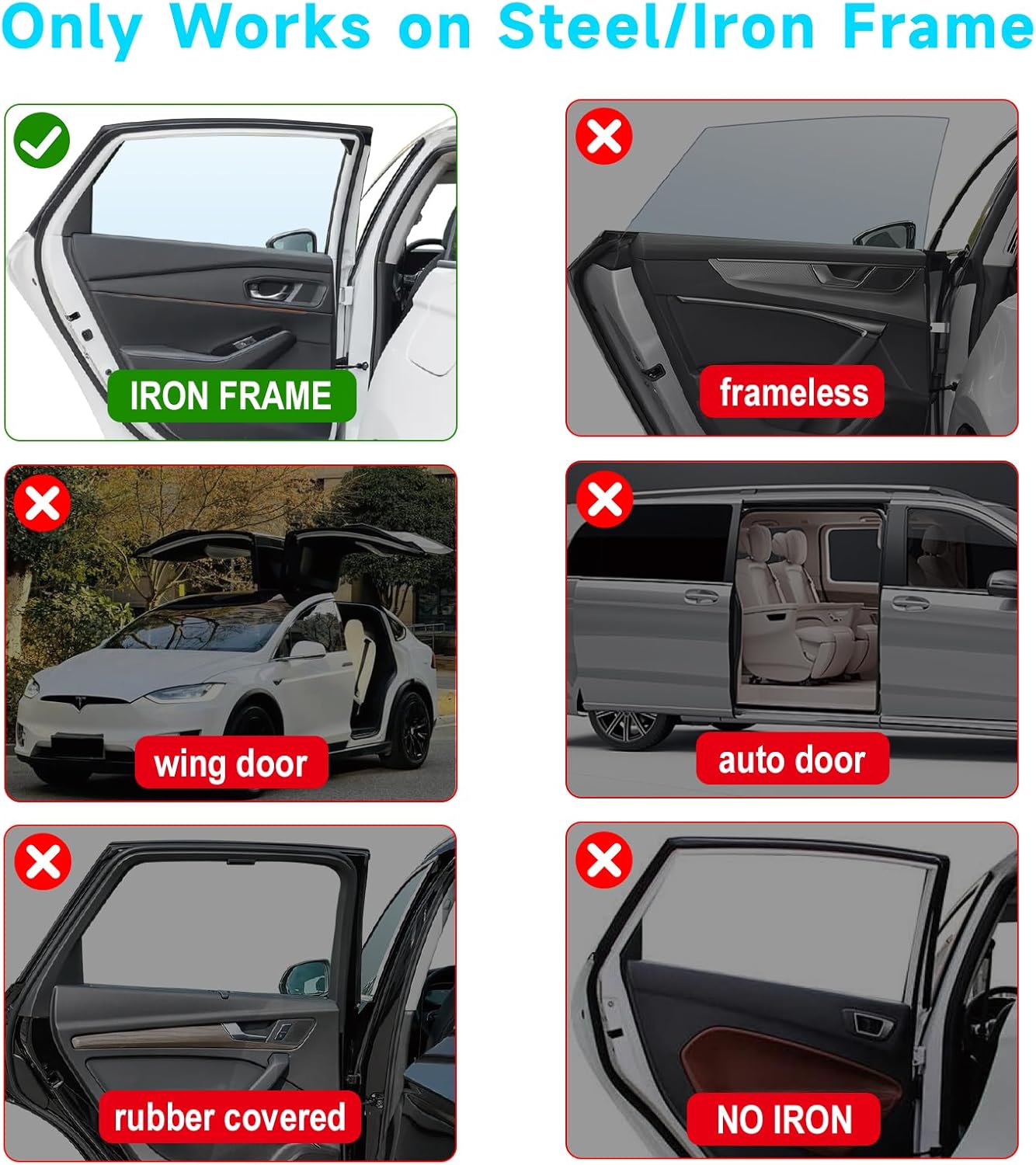 Only Works on Steel/Iron Frame

IRON FRAME

frameless

wing door

auto door

rubber covered

NO IRON