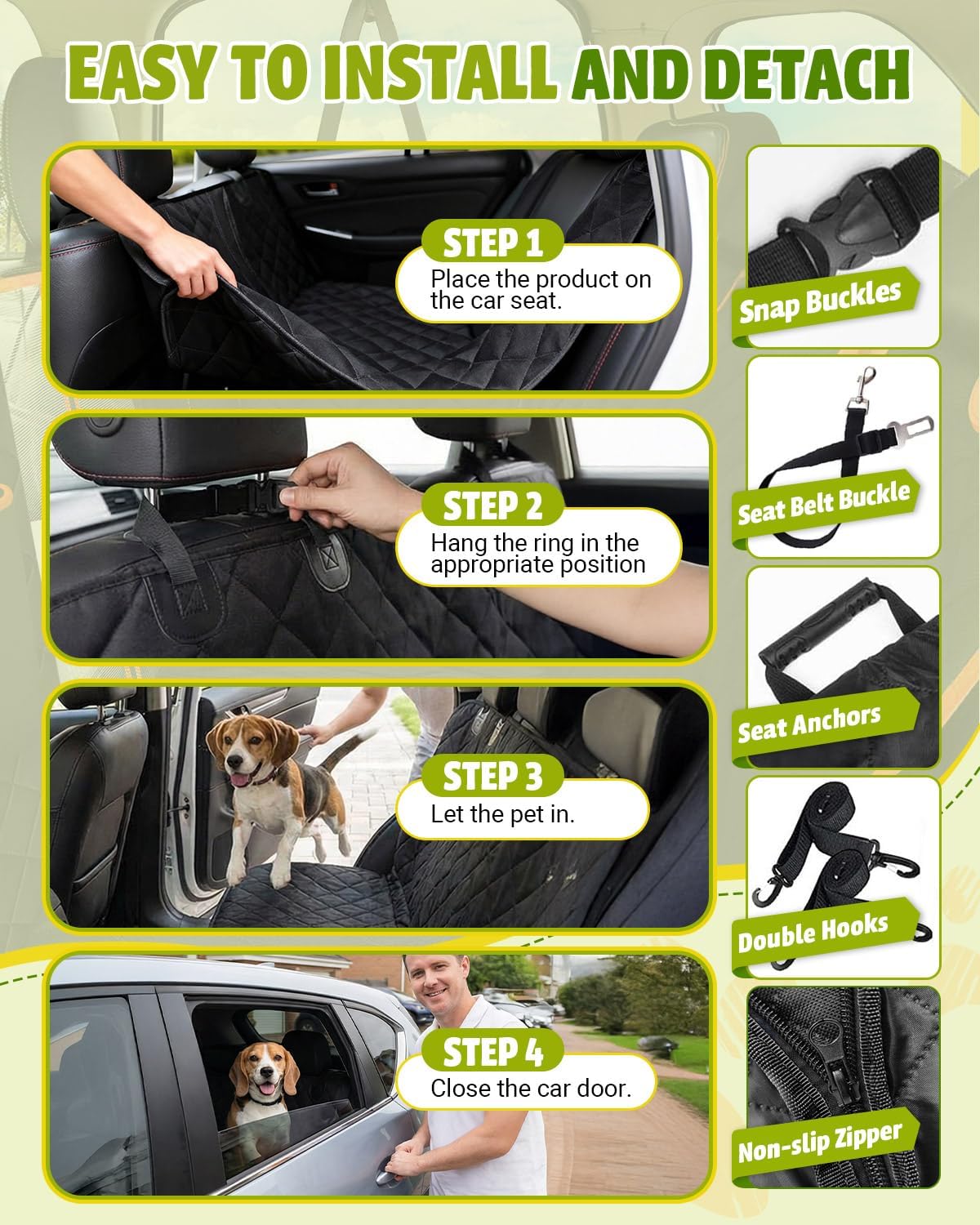 EASY TO INSTALL AND DETACH

STEP 1
Place the product on the car seat.

STEP 2
Hang the ring in the appropriate position

STEP 3
Let the pet in.

STEP 4
Close the car door.

Snap Buckles

Seat Belt Buckle

Seat Anchors

Double Hooks

Non-slip Zipper