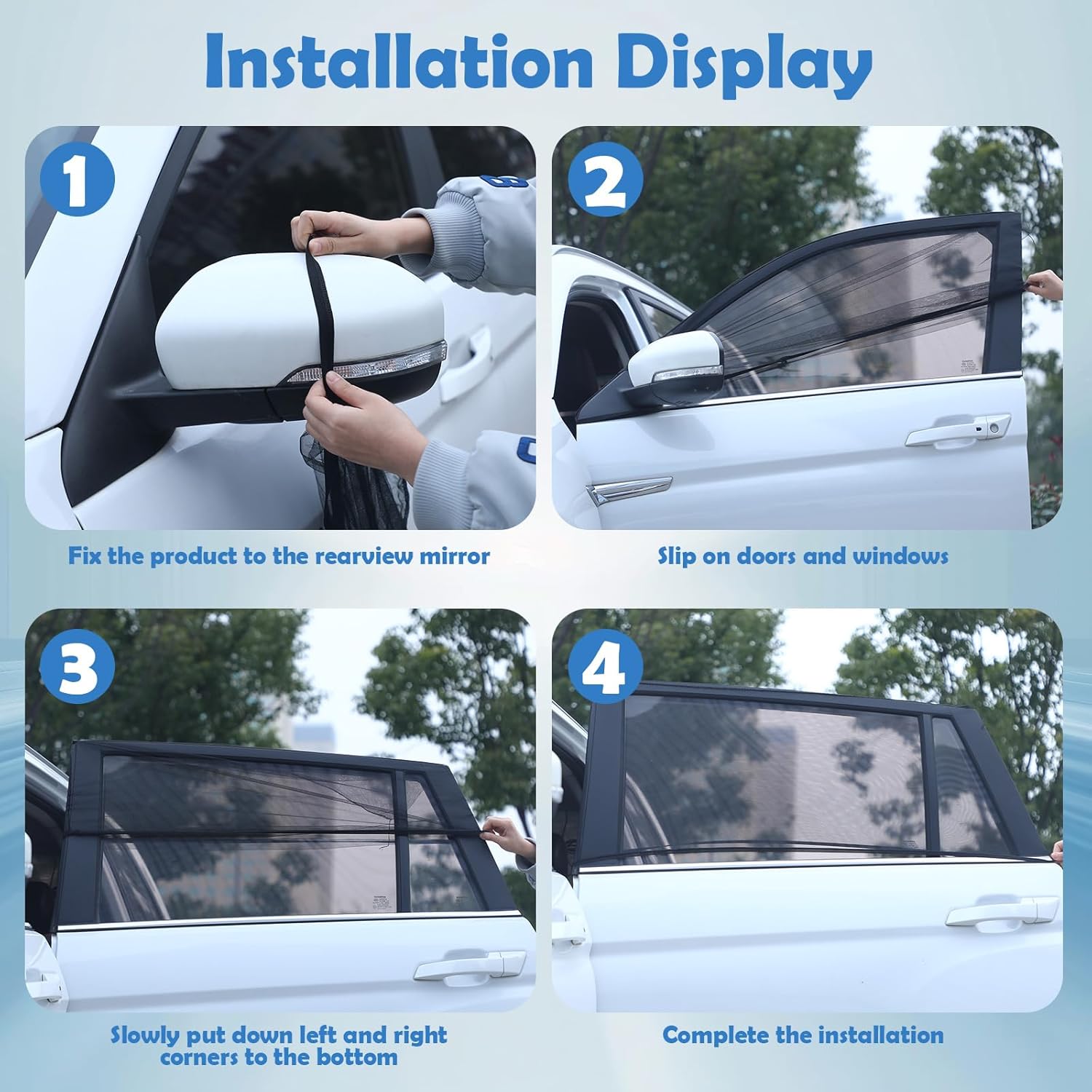 Installation Display

1

Fix the product to the rearview mirror

2

Slip on doors and windows

3

Slowly put down left and right corners to the bottom

4

Complete the installation