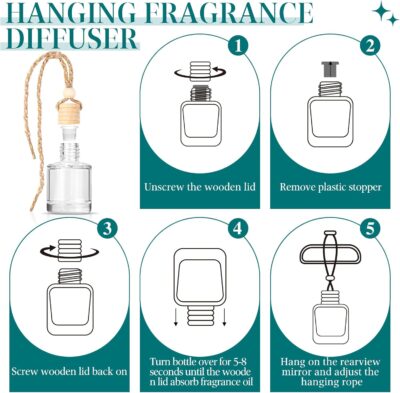 HANGING FRAGRANCE DIFFUSER

1

Unscrew the wooden lid

2

Remove plastic stopper

3

Screw wooden lid back on

4

Turn bottle over for 5-8 seconds until the woode n lid absorb fragrance oil

5

Hang on the rearview mirror and adjust the hanging rope