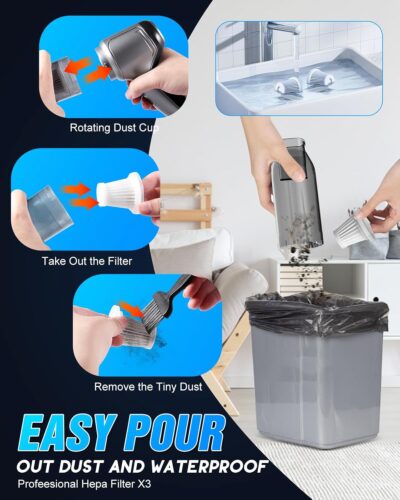 Rotating Dust Cup

Take Out the Filter

Remove the Tiny Dust

EASY POUR
OUT DUST AND WATERPROOF
Profeesional Hepa Filter X3